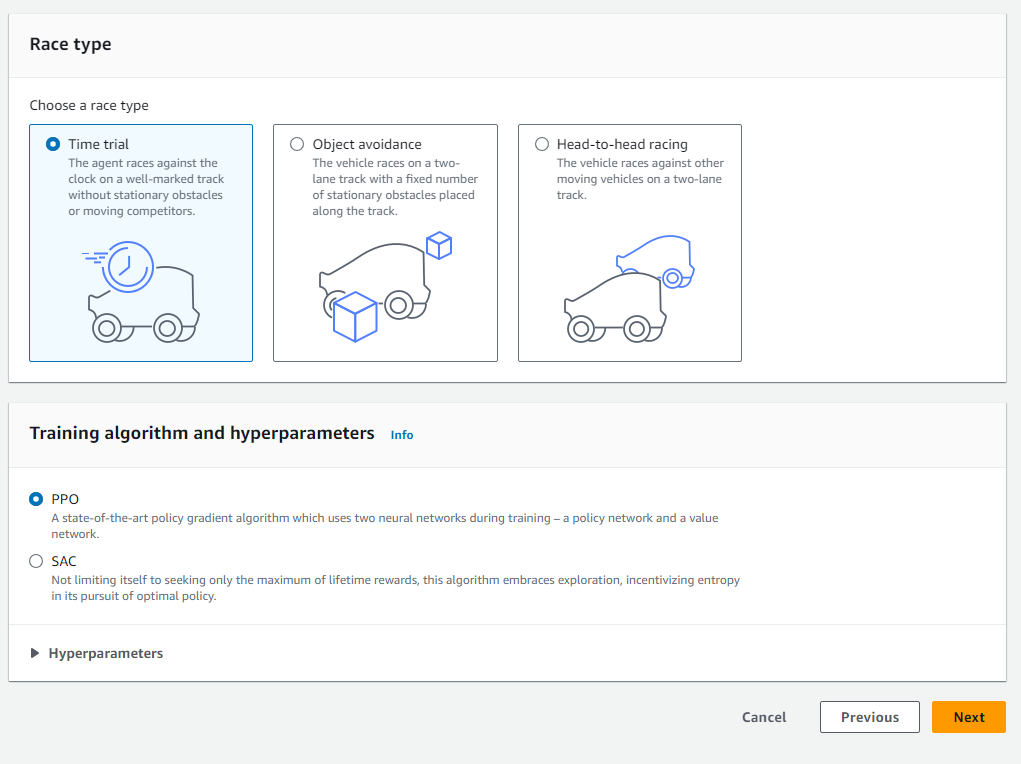 Race type

Choose a race type

Time trial
The agent races against the clock on a well-marked track without stationary obstacles or moving competitors.

Object avoidance
The vehicle races on a two-lane track with a fixed number of stationary obstacles placed along the track.

Head-to-head racing
The vehicle races against other moving vehicles on a two-lane track.

Training algorithm and hyperparameters Info

PPO
A state-of-the-art policy gradient algorithm which uses two neural networks during training – a policy network and a value network.

SAC
Not limiting itself to seeking only the maximum of lifetime rewards, this algorithm embraces exploration, incentivizing entropy in its pursuit of optimal policy.

Hyperparameters

Cancel Previous Next