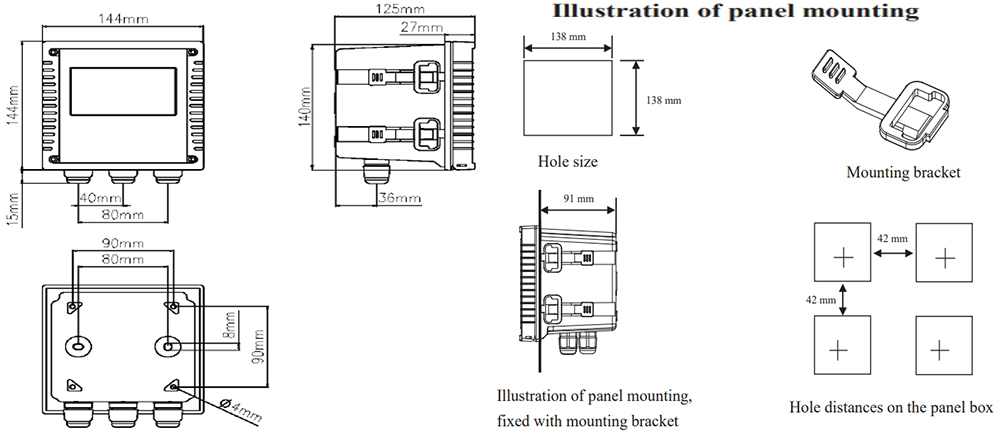 144mm

144mm

15mm

40mm

80mm

125mm

27mm

140mm

36mm

90mm

80mm

8mm

90mm

Ø4mm

Illustration of panel mounting

138 mm

138 mm

Hole size

Mounting bracket

91 mm

Illustration of panel mounting, fixed with mounting bracket

42 mm

42 mm

Hole distances on the panel box