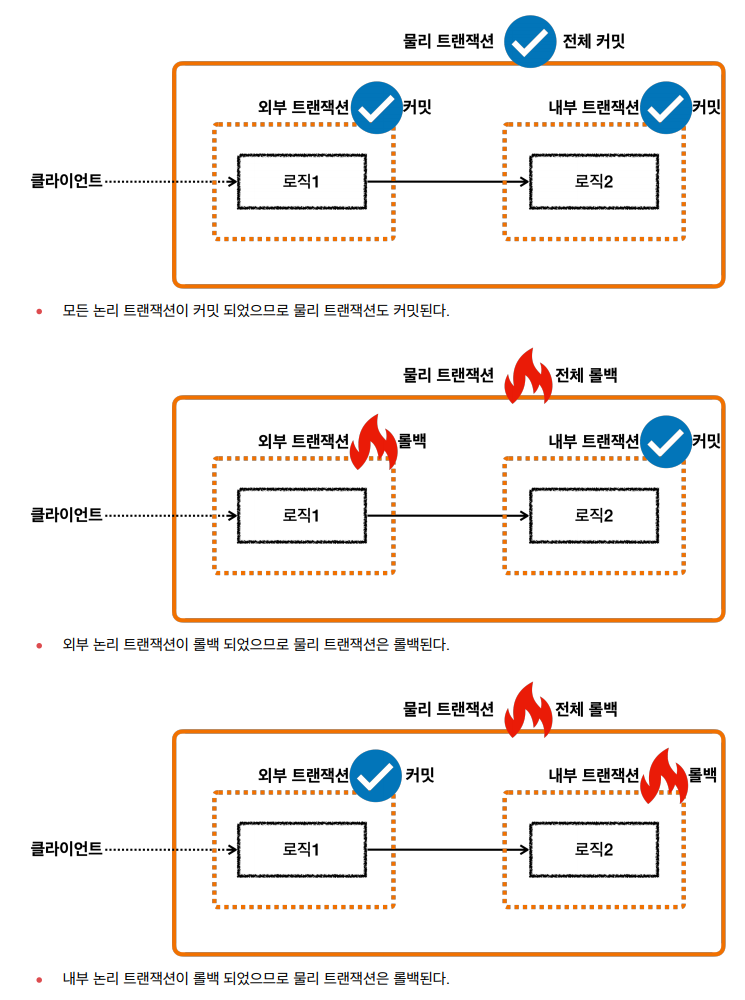 물리 트랜잭션 전체 커밋

외부 트랜잭션 커밋

내부 트랜잭션 커밋

클라이언트

로직1

로직2

• 모든 논리 트랜잭션이 커밋 되었으므로 물리 트랜잭션도 커밋된다.

물리 트랜잭션 전체 롤백

외부 트랜잭션 롤백

내부 트랜잭션 커밋

클라이언트

로직1

로직2

• 외부 논리 트랜잭션이 롤백 되었으므로 물리 트랜잭션은 롤백된다.

물리 트랜잭션 전체 롤백

외부 트랜잭션 커밋

내부 트랜잭션 롤백

클라이언트

로직1

로직2

• 내부 논리 트랜잭션이 롤백 되었으므로 물리 트랜잭션은 롤백된다.