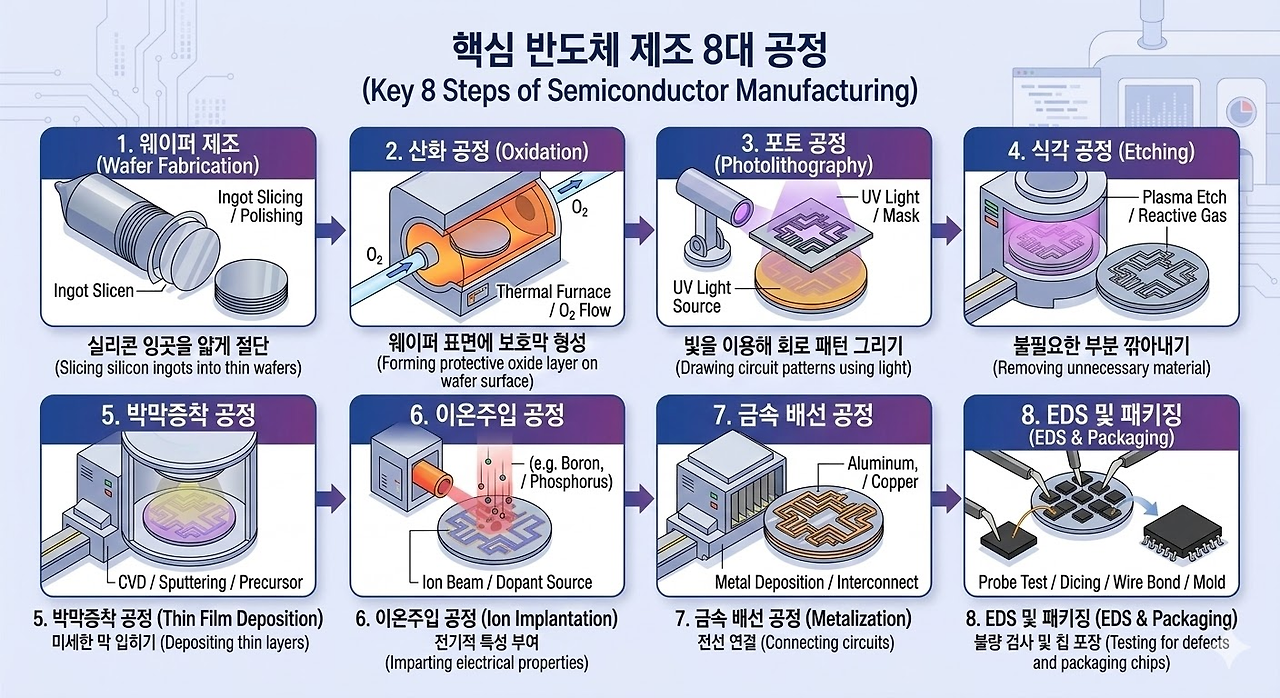 핵심 반도체 제조 8대 공정
(Key 8 Steps of Semiconductor Manufacturing)

1. 웨이퍼 제조
(Wafer Fabrication)

Ingot Slicing / Polishing

Ingot Slicen

실리콘 잉곳을 얇게 절단
(Slicing silicon ingots into thin wafers)

2. 산화 공정 (Oxidation)

$O_2$

$O_2$

Thermal Furnace / $O_2$ Flow

웨이퍼 표면에 보호막 형성
(Forming protective oxide layer on wafer surface)

3. 포토 공정
(Photolithography)

UV Light / Mask

UV Light Source

빛을 이용해 회로 패턴 그리기
(Drawing circuit patterns using light)

4. 식각 공정 (Etching)

Plasma Etch / Reactive Gas

불필요한 부분 깎아내기
(Removing unnecessary material)

5. 박막증착 공정

CVD / Sputtering / Precursor

5. 박막증착 공정 (Thin Film Deposition)
미세한 막 입히기 (Depositing thin layers)

6. 이온주입 공정

(e.g. Boron, / Phosphorus)

Ion Beam / Dopant Source

6. 이온주입 공정 (Ion Implantation)
전기적 특성 부여
(Imparting electrical properties)

7. 금속 배선 공정

Aluminum, / Copper

Metal Deposition / Interconnect

7. 금속 배선 공정 (Metalization)
전선 연결 (Connecting circuits)

8. EDS 및 패키징
(EDS & Packaging)

Probe Test / Dicing / Wire Bond / Mold

8. EDS 및 패키징 (EDS & Packaging)
불량 검사 및 칩 포장 (Testing for defects and packaging chips)