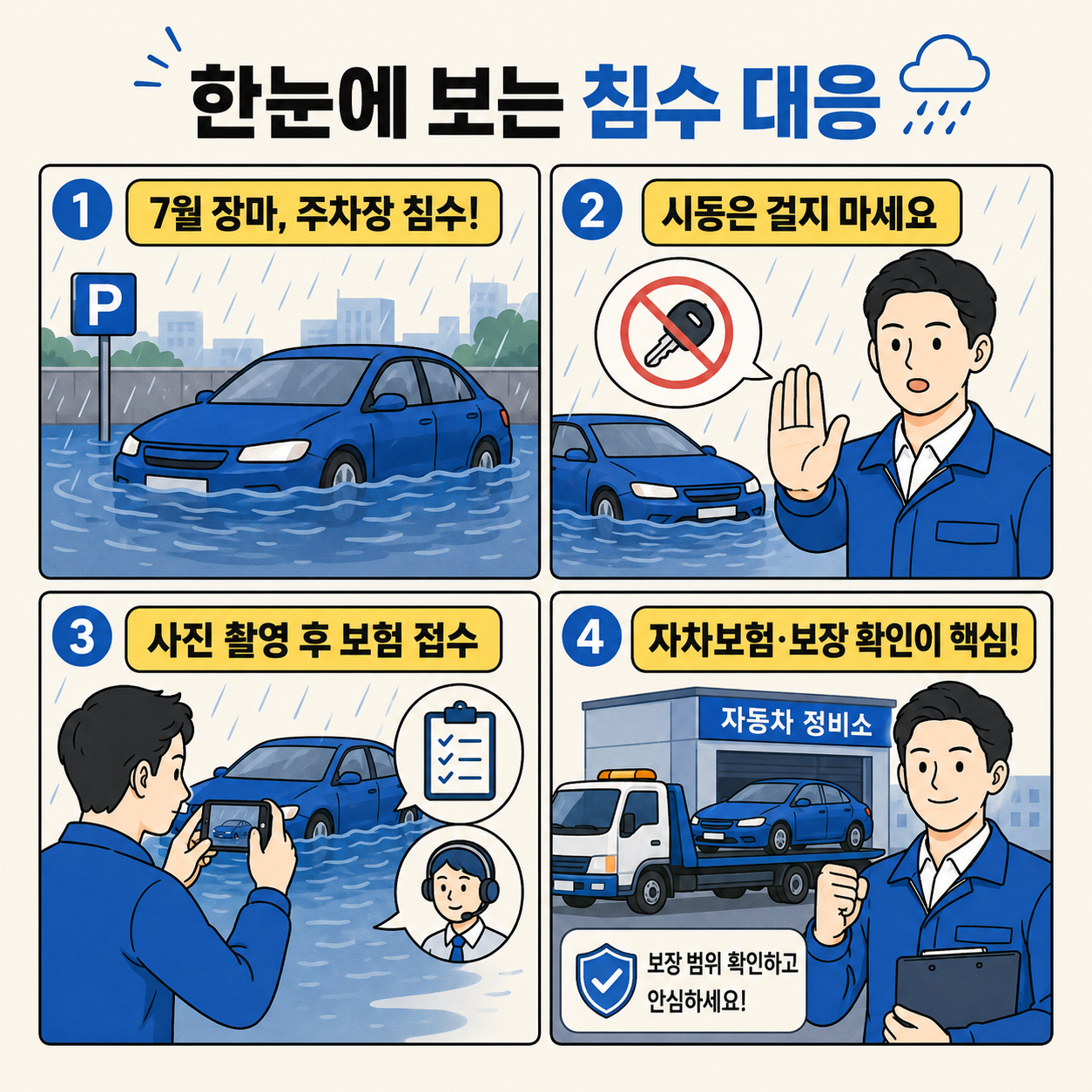 한눈에 보는 침수 대응

1 7월 장마, 주차장 침수!

P

2 시동은 걸지 마세요

3 사진 촬영 후 보험 접수

4 자차보험·보장 확인이 핵심!

자동차 정비소

보장 범위 확인하고 안심하세요!