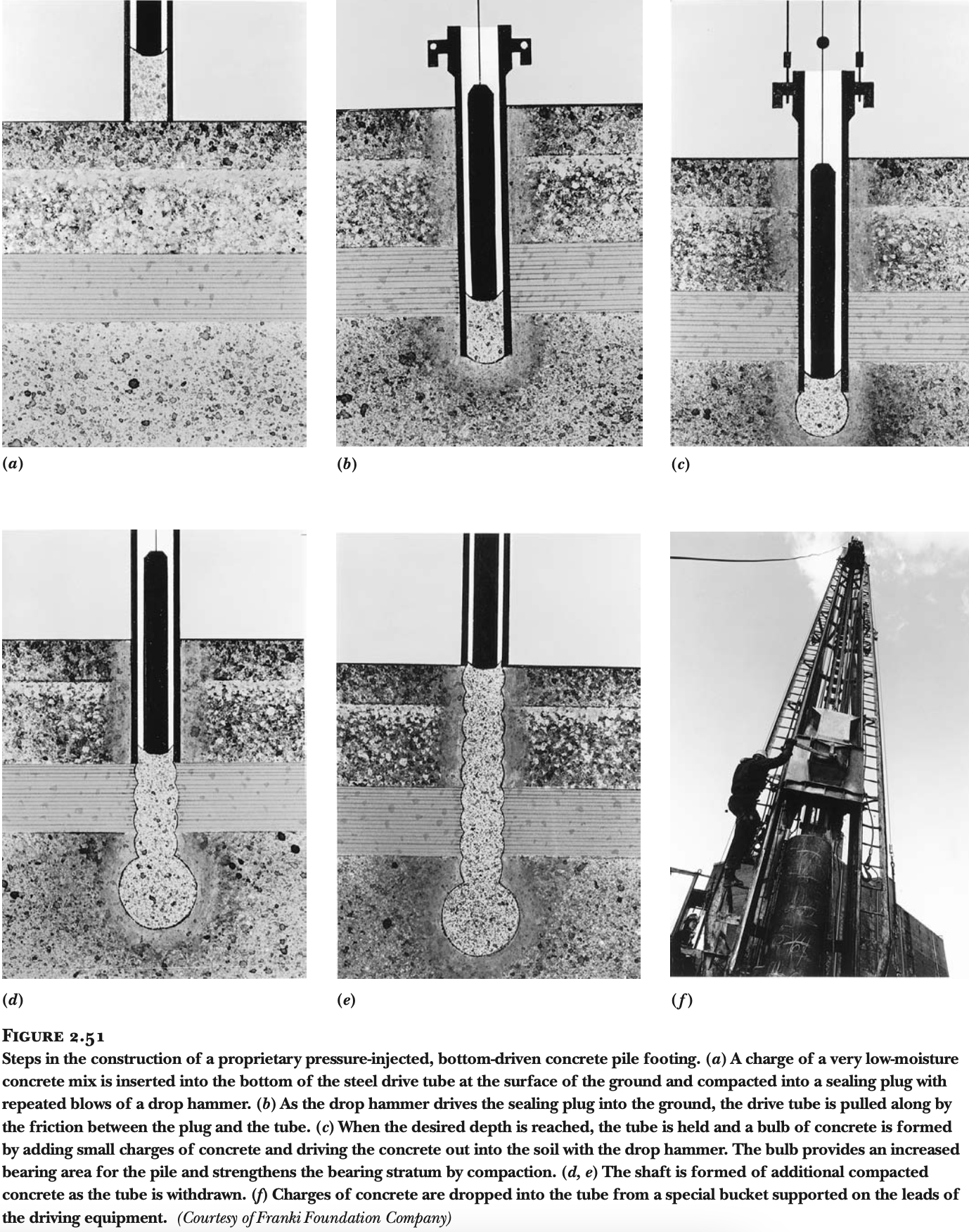 (a)

(b)

(c)

(d)

(e)

(f)

FIGURE 2.51
Steps in the construction of a proprietary pressure-injected, bottom-driven concrete pile footing. (a) A charge of a very low-moisture concrete mix is inserted into the bottom of the steel drive tube at the surface of the ground and compacted into a sealing plug with repeated blows of a drop hammer. (b) As the drop hammer drives the sealing plug into the ground, the drive tube is pulled along by the friction between the plug and the tube. (c) When the desired depth is reached, the tube is held and a bulb of concrete is formed by adding small charges of concrete and driving the concrete out into the soil with the drop hammer. The bulb provides an increased bearing area for the pile and strengthens the bearing stratum by compaction. (d, e) The shaft is formed of additional compacted concrete as the tube is withdrawn. (f) Charges of concrete are dropped into the tube from a special bucket supported on the leads of the driving equipment. (Courtesy of Franki Foundation Company)