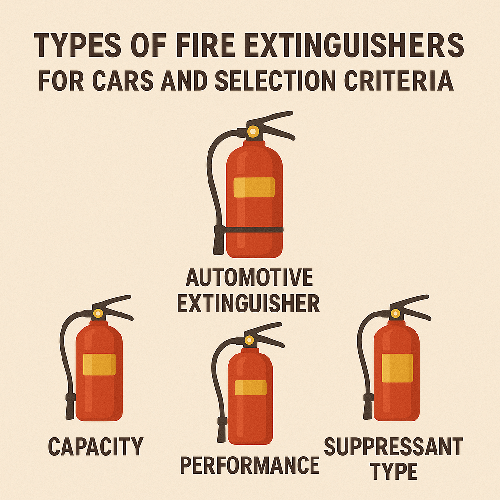 TYPES OF FIRE EXTINGUISHERS
FOR CARS AND SELECTION CRITERIA

AUTOMOTIVE EXTINGUISHER

CAPACITY

PERFORMANCE

SUPPRESSANT TYPE