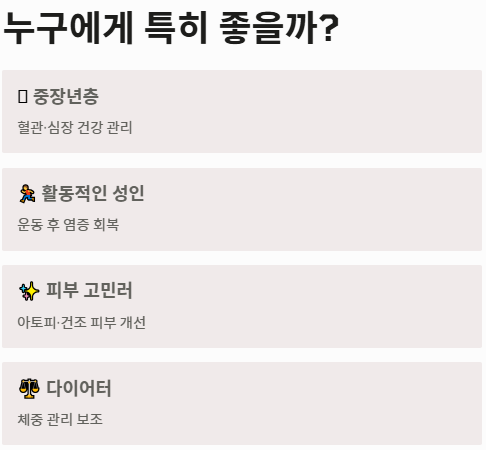 누구에게 특히 좋을까?

중장년층

혈관·심장 건강 관리

활동적인 성인

운동 후 염증 회복

피부 고민러

아토피·건조 피부 개선

다이어터

체중 관리 보조