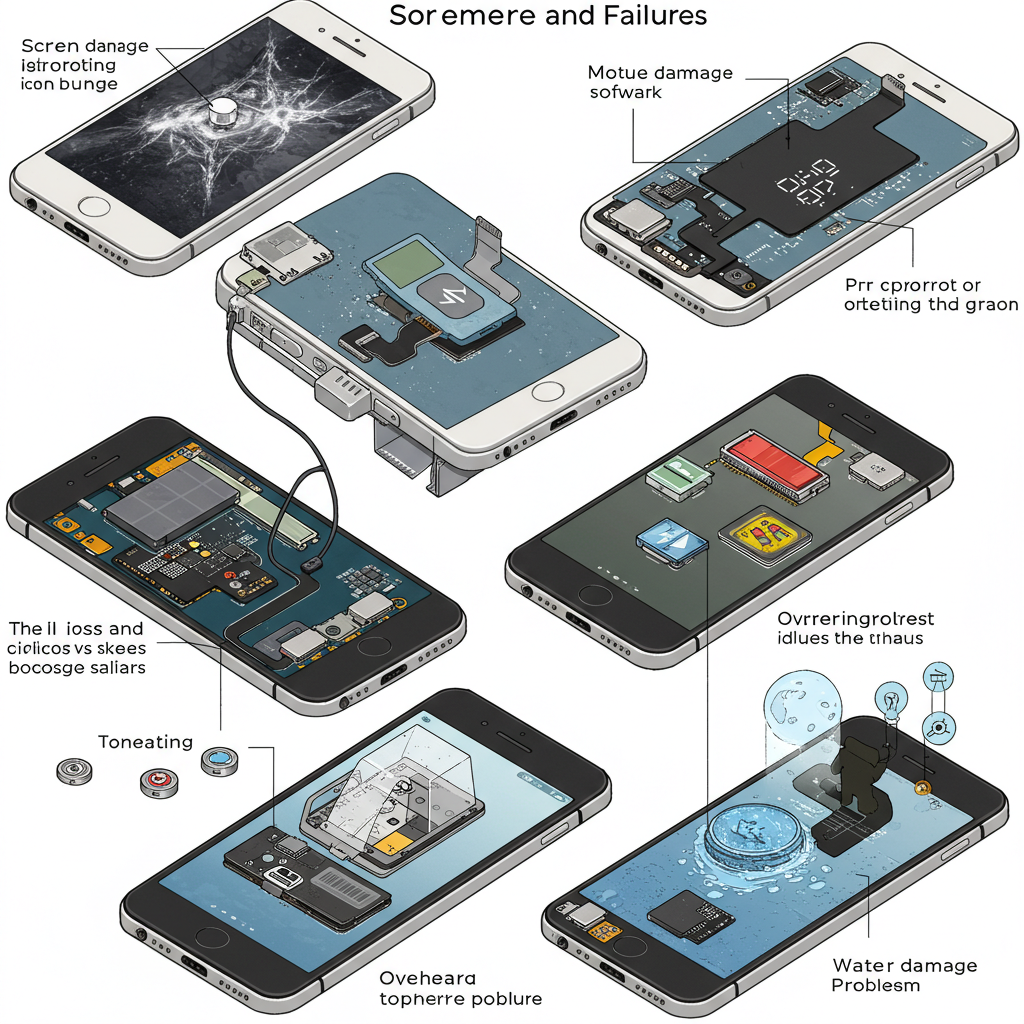 Sor emere and Failures

Scren danage istroroting icon bunge

Motue damage sofwark

Prr cprorrot or ortetiing thd graon

The ll ioss and ciolicos vs skees bocosge saliars

Ovrreringrolrest idlues the tthaus

Toneating

Oveheara topherre poblure

Water damage Problesm