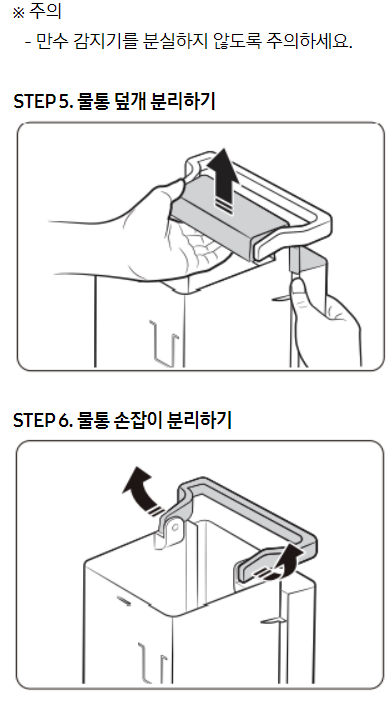 ※ 주의

- 만수 감지기를 분실하지 않도록 주의하세요.

STEP 5. 물통 덮개 분리하기

STEP 6. 물통 손잡이 분리하기