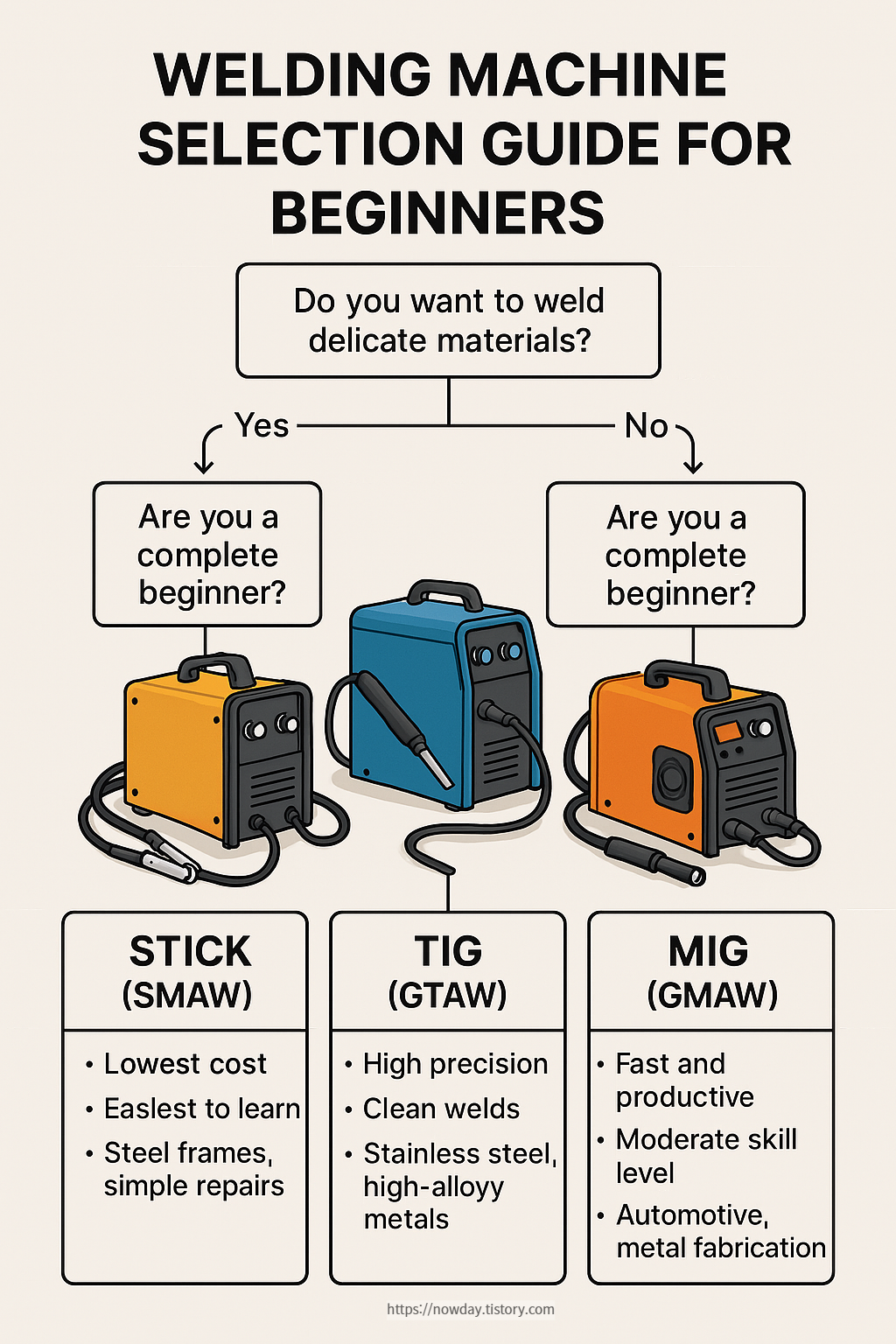 WELDING MACHINE SELECTION GUIDE FOR BEGINNERS

Do you want to weld delicate materials?

Yes

No

Are you a complete beginner?

Are you a complete beginner?

STICK (SMAW)

• Lowest cost
• Easlest to learn
• Steel frames, simple repairs

TIG (GTAW)

• High precision
• Clean welds
• Stainless steel, high-alloyy metals

MIG (GMAW)

• Fast and productive
• Moderate skill level
• Automotive, metal fabrication

https://nowday.tistory.com