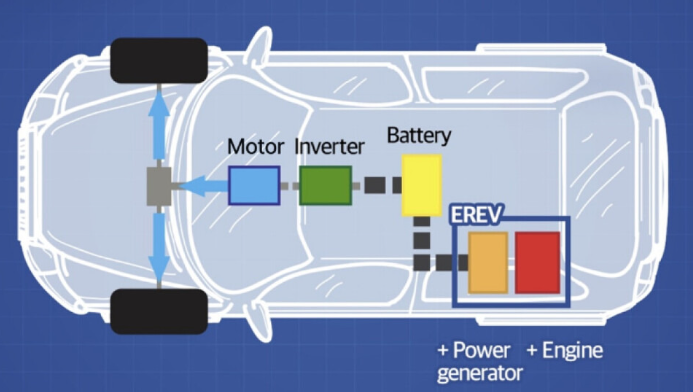 Motor Inverter

Battery

EREV

+ Power generator

+ Engine