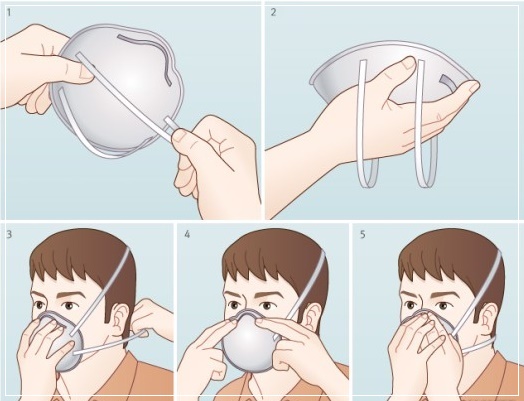 1
2
3
4
5