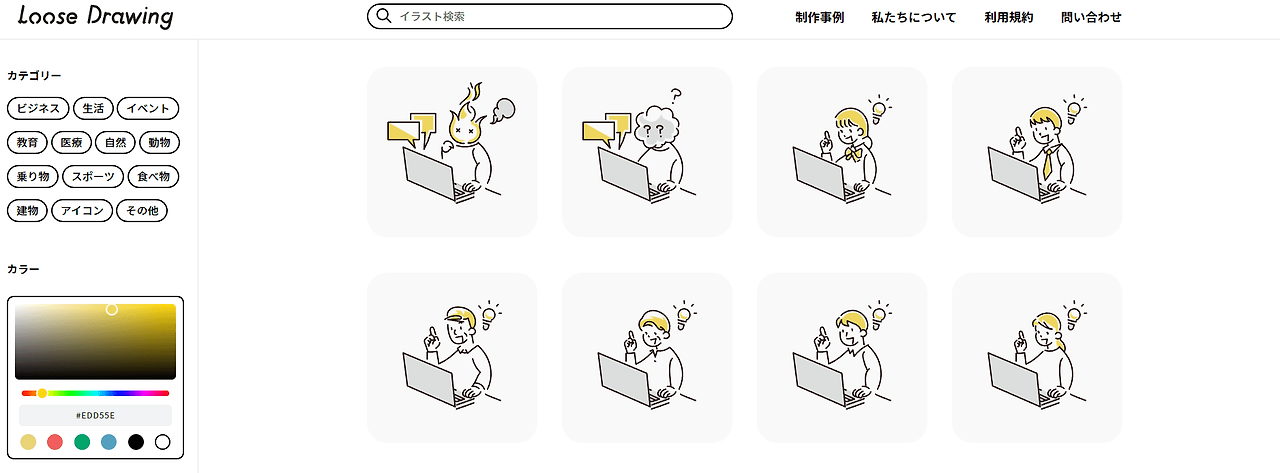 Loose Drawing

イラスト検索

制作事例 私たちについて 利用規約 問い合わせ

カテゴリー

ビジネス 生活 イベント
教育 医療 自然 動物
乗り物 スポーツ 食べ物
建物 アイコン その他

カラー

#EDD55E

? ? ?