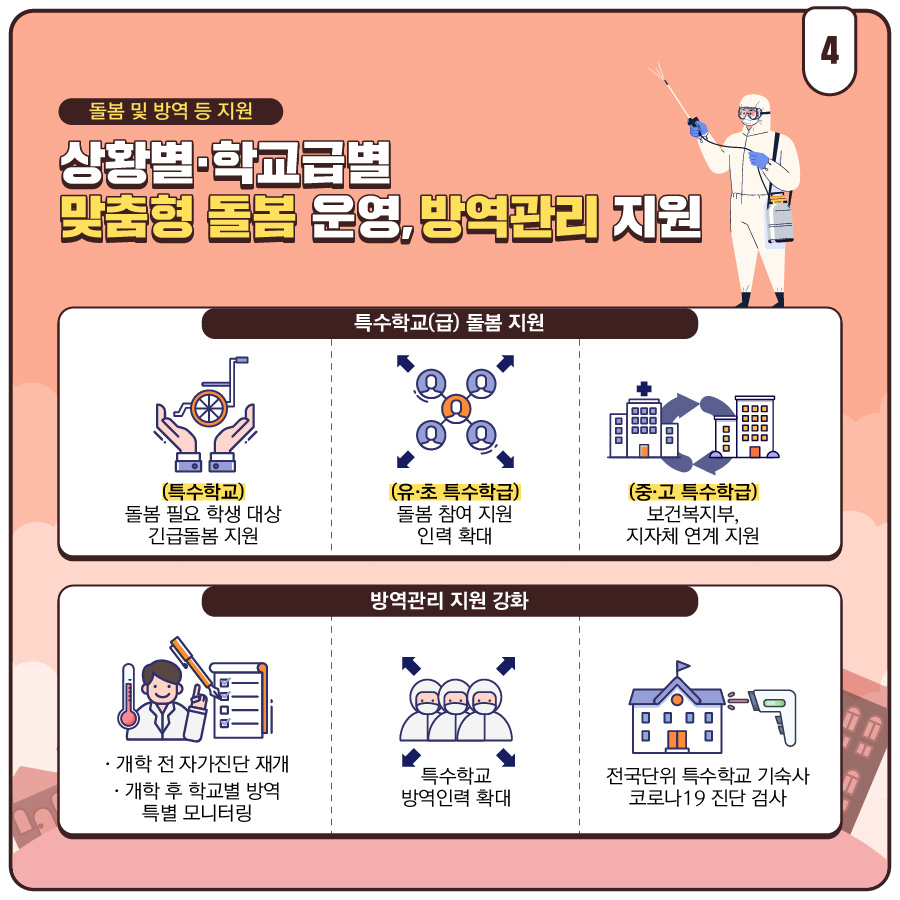 4

돌봄 및 방역 등 지원

상황별·학교급별
맞춤형 돌봄 운영, 방역관리 지원

특수학교(급) 돌봄 지원

(특수학교)
돌봄 필요 학생 대상
긴급돌봄 지원

(유·초 특수학급)
돌봄 참여 지원
인력 확대

(중·고 특수학급)
보건복지부,
지자체 연계 지원

방역관리 지원 강화

· 개학 전 자가진단 재개
· 개학 후 학교별 방역 특별 모니터링

특수학교
방역인력 확대

전국단위 특수학교 기숙사
코로나19 진단 검사