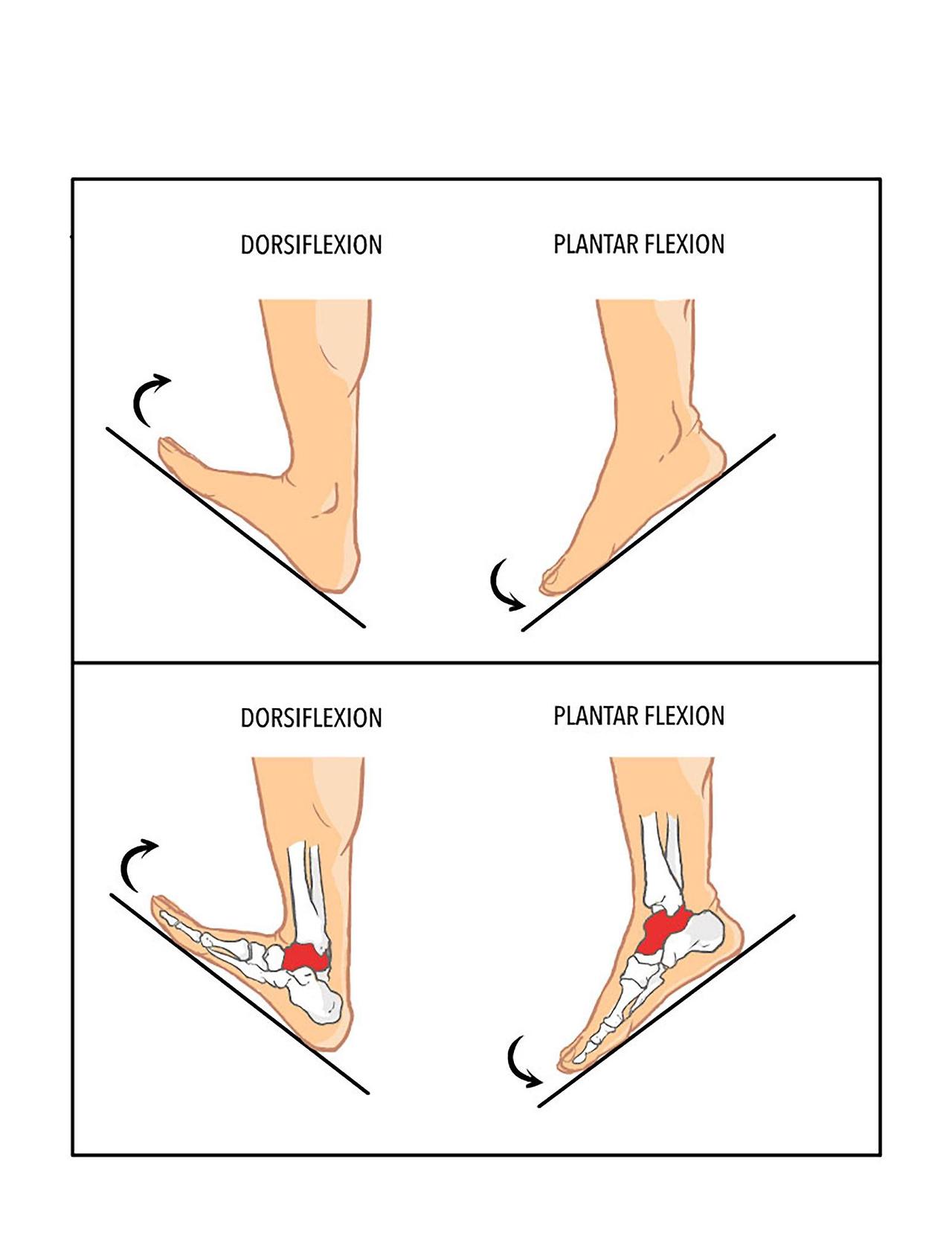 DORSIFLEXION

PLANTAR FLEXION

DORSIFLEXION

PLANTAR FLEXION