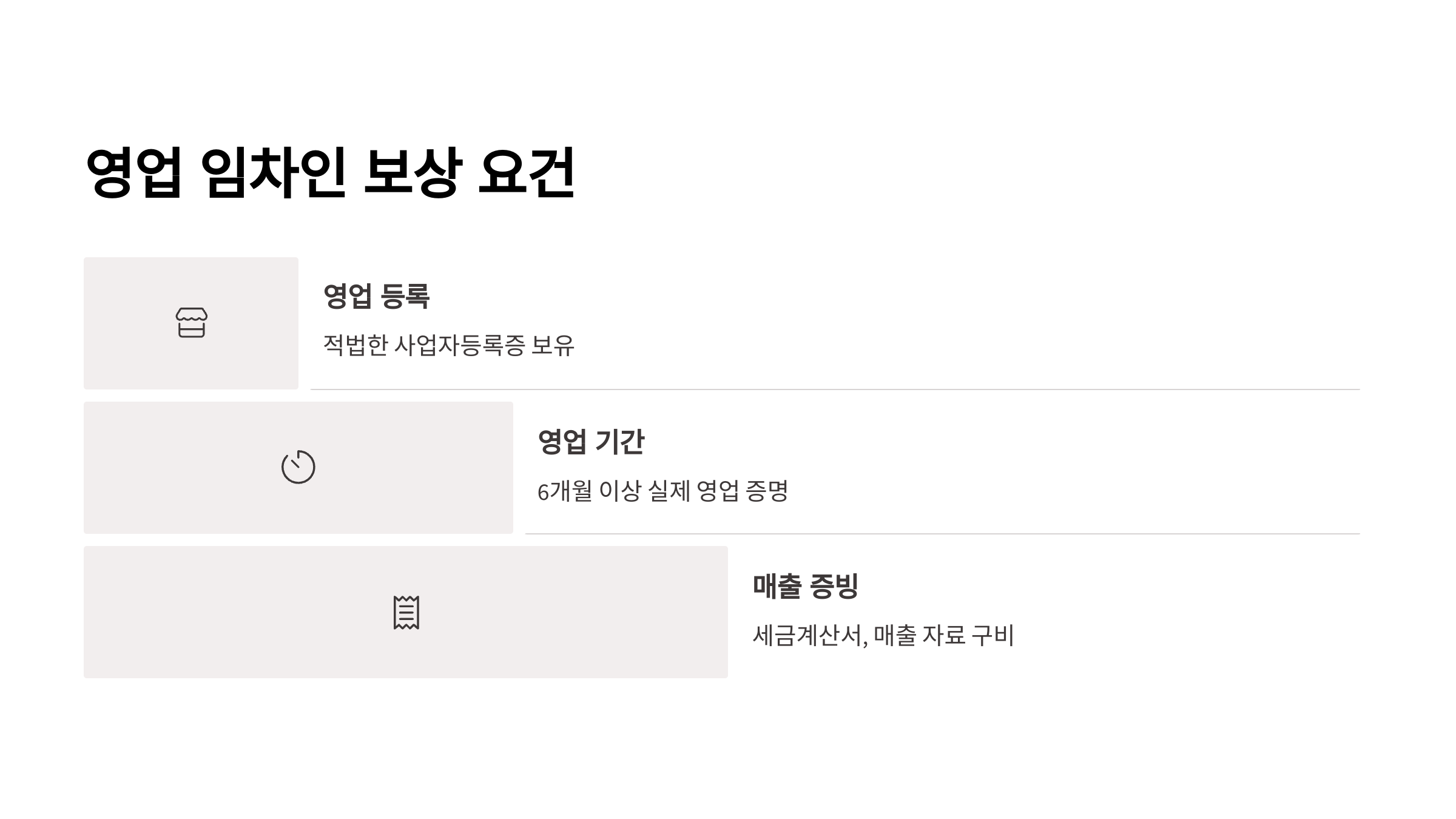 영업 임차인 보상 요건

영업 등록

적법한 사업자등록증 보유

영업 기간

6개월 이상 실제 영업 증명

매출 증빙

세금계산서, 매출 자료 구비