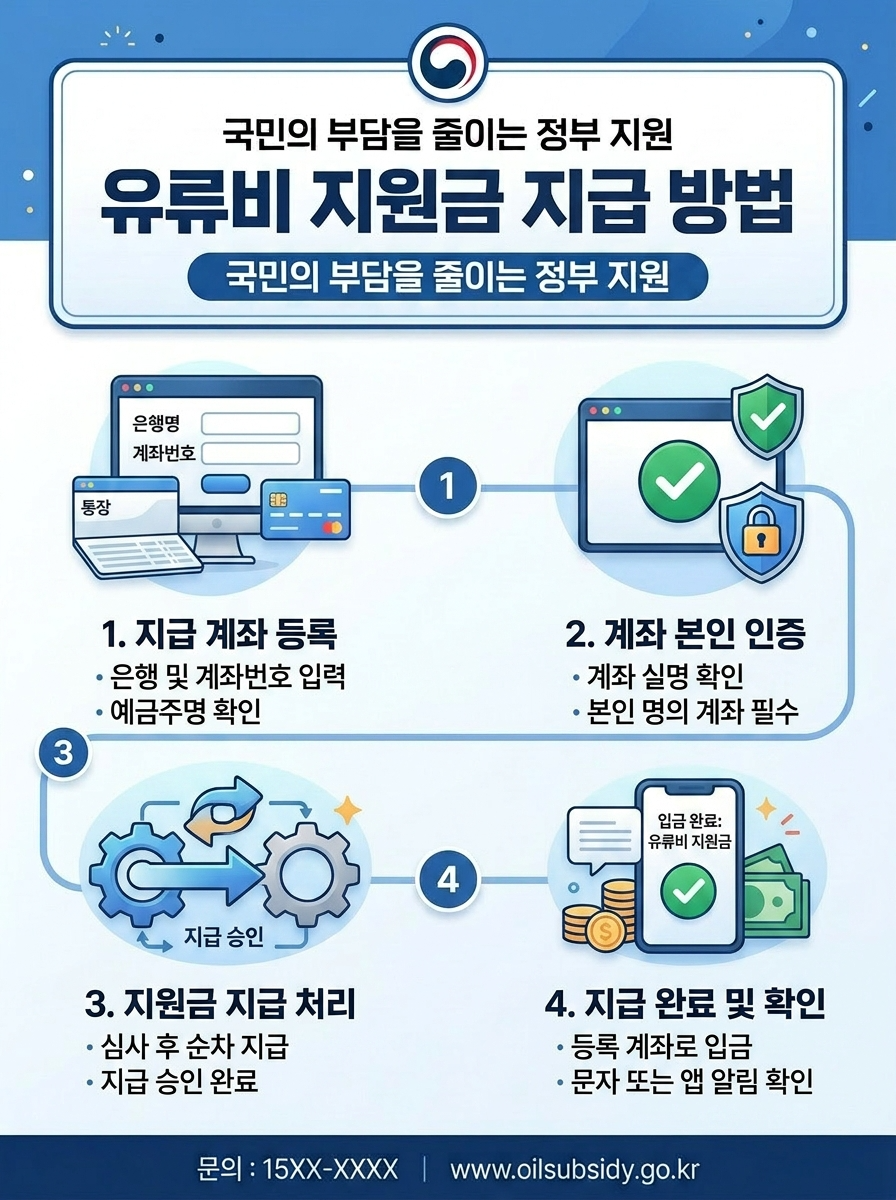 국민의 부담을 줄이는 정부 지원

유류비 지원금 지급 방법

국민의 부담을 줄이는 정부 지원

은행명
계좌번호
통장

1

1. 지급 계좌 등록
• 은행 및 계좌번호 입력
• 예금주명 확인

2. 계좌 본인 인증
• 계좌 실명 확인
• 본인 명의 계좌 필수

3

지급 승인

4

입금 완료:
유류비 지원금

3. 지원금 지급 처리
• 심사 후 순차 지급
• 지급 승인 완료

4. 지급 완료 및 확인
• 등록 계좌로 입금
• 문자 또는 앱 알림 확인

문의 : 15XX-XXXX | www.oilsubsidy.go.kr