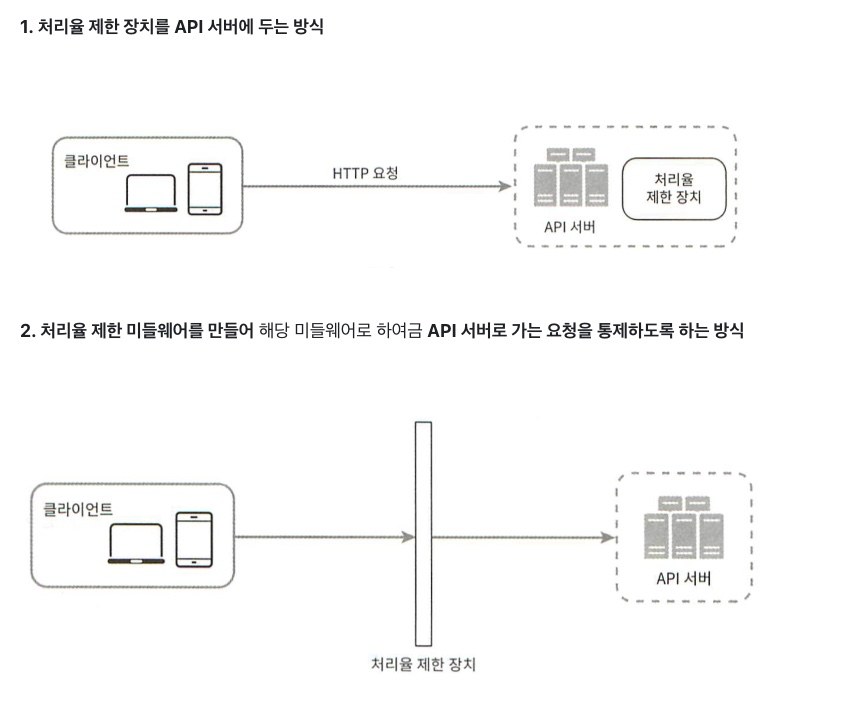 1. 처리율 제한 장치를 API 서버에 두는 방식

클라이언트

HTTP 요청

처리율 제한 장치

API 서버

2. 처리율 제한 미들웨어를 만들어 해당 미들웨어로 하여금 API 서버로 가는 요청을 통제하도록 하는 방식

클라이언트

API 서버

처리율 제한 장치