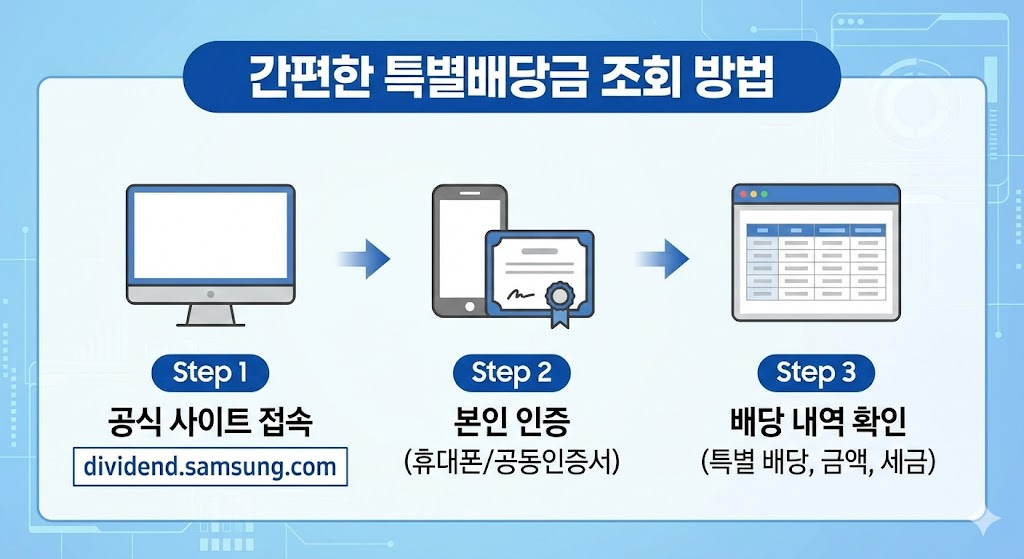 간편한 특별배당금 조회 방법

Step 1
공식 사이트 접속
dividend.samsung.com

Step 2
본인 인증
(휴대폰/공동인증서)

Step 3
배당 내역 확인
(특별 배당, 금액, 세금)