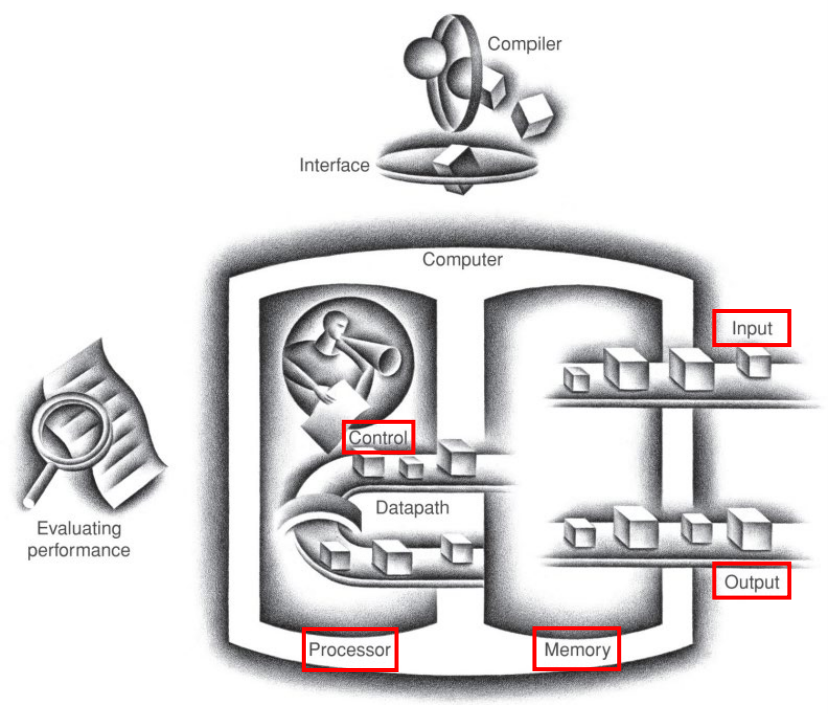 Compiler

Interface

Computer

Input

Control

Datapath

Evaluating performance

Output

Processor

Memory