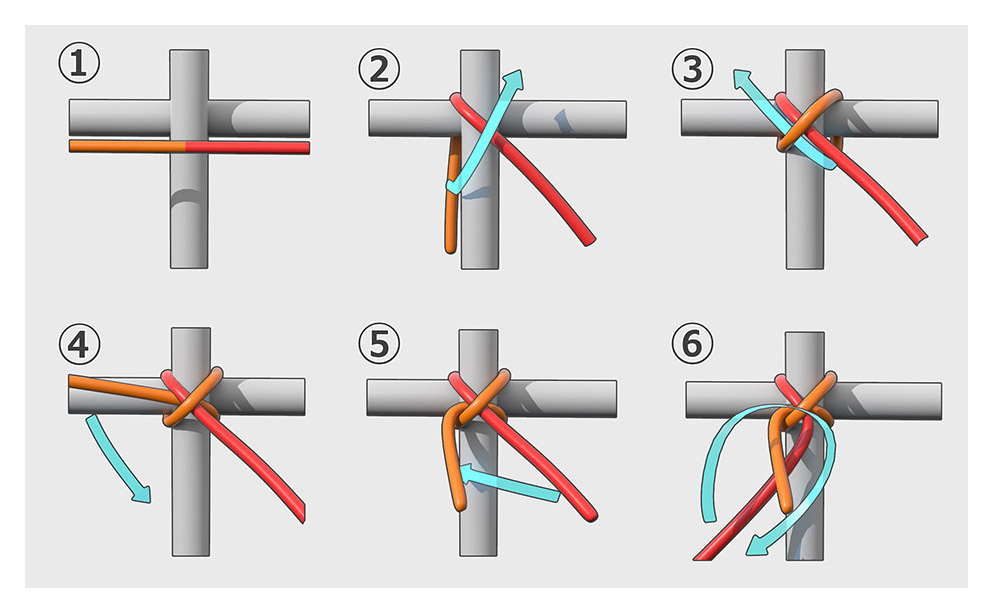 ①
②
③
④
⑤
⑥