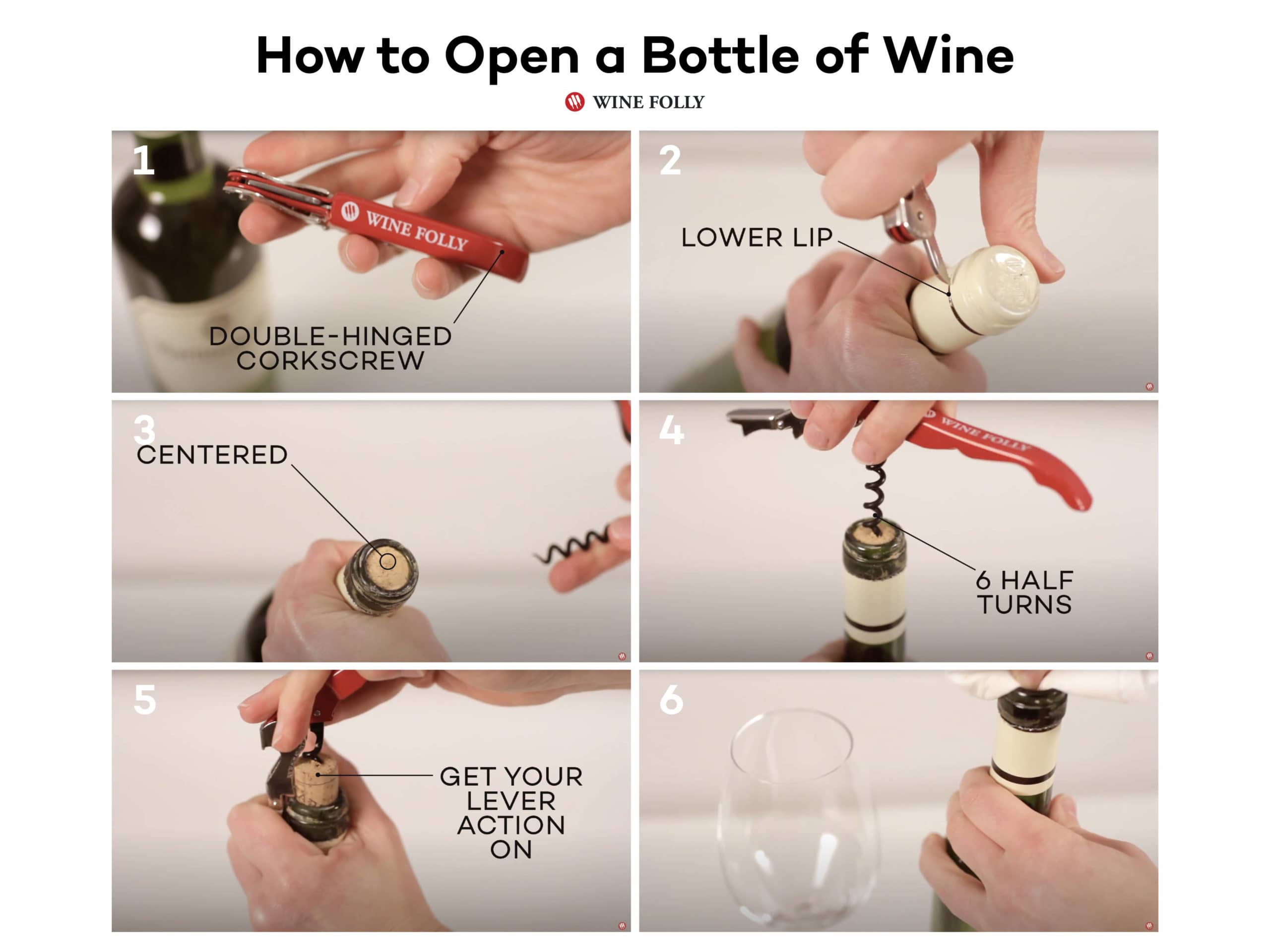 How to Open a Bottle of Wine

WINE FOLLY

1

WINE FOLLY

DOUBLE-HINGED CORKSCREW

2

LOWER LIP

3

CENTERED

4

WINE FOLLY

6 HALF TURNS

5

GET YOUR LEVER ACTION ON

6