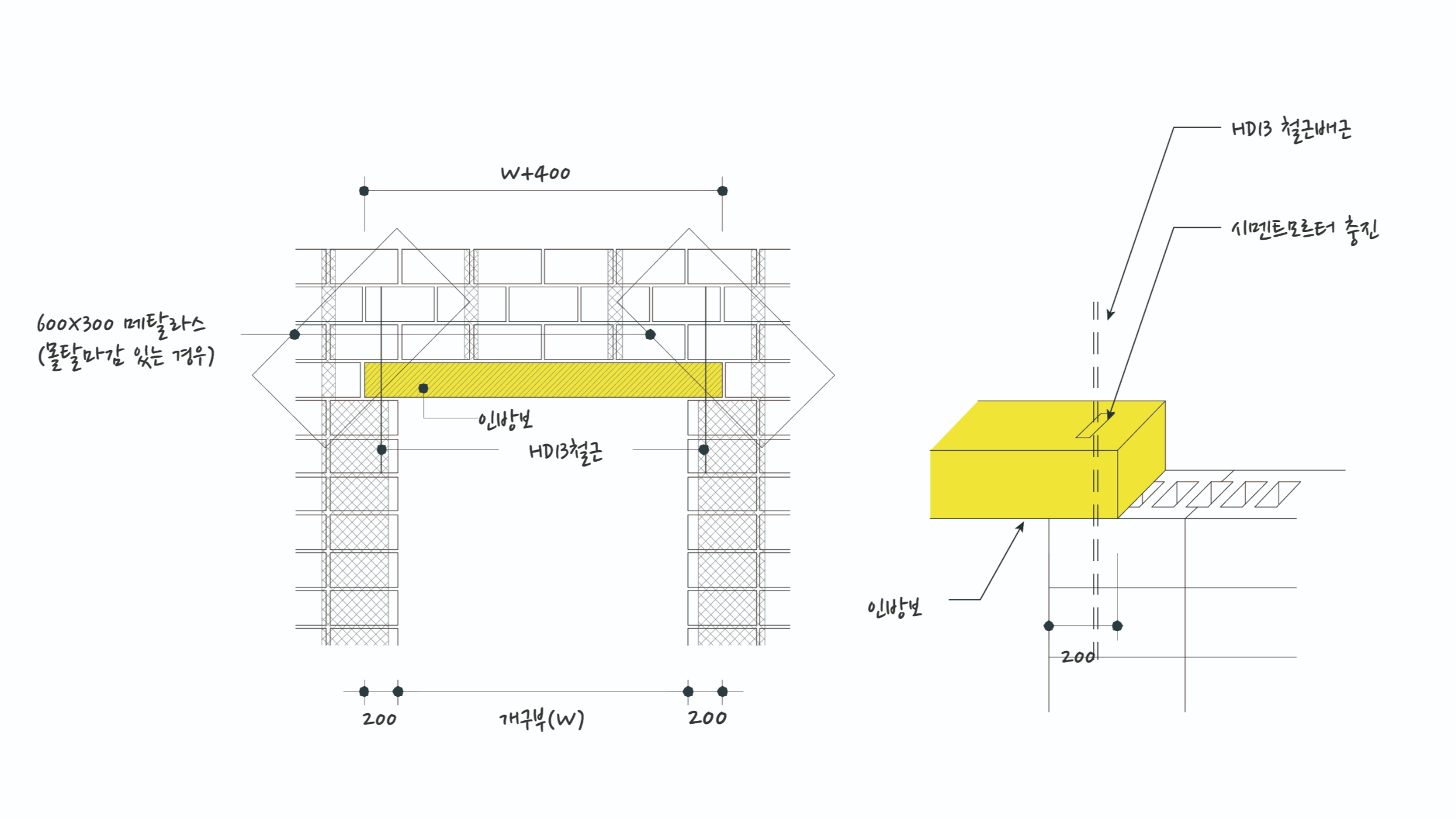 W+400

600X300 메탈라스
(몰탈마감 있는 경우)

인방보

HD13철근

200

개구부(W)

200

HD13 철근배근

시멘트모르터 충진

인방보

200