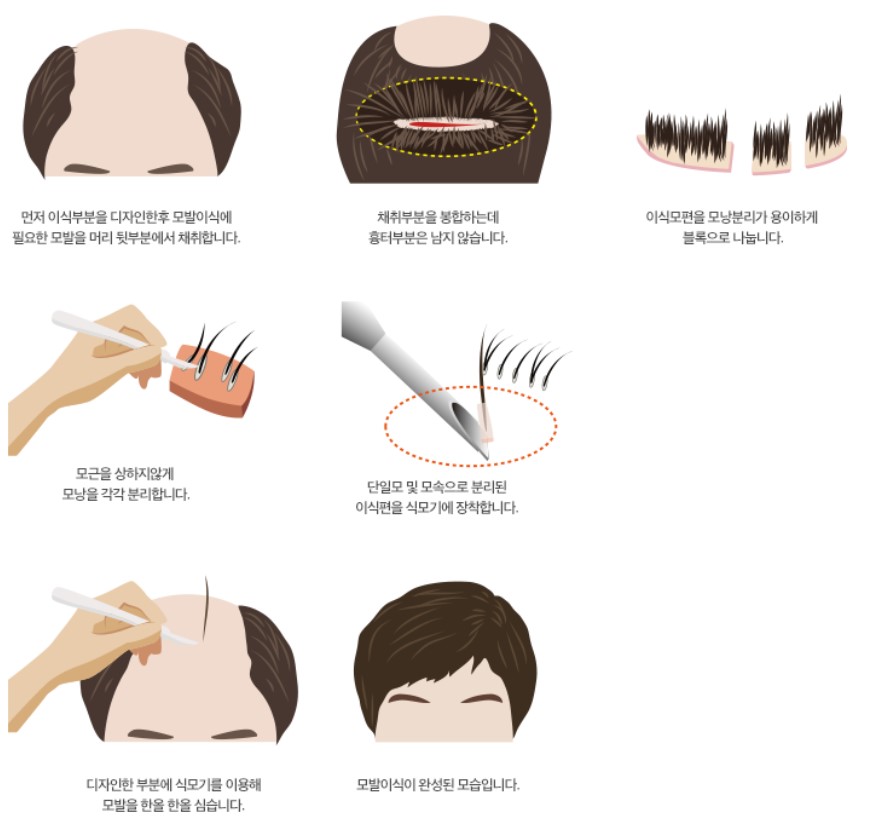 먼저 이식부분을 디자인한후 모발이식에 필요한 모발을 머리 뒷부분에서 채취합니다.

채취부분을 봉합하는데 흉터부분은 남지 않습니다.

이식모편을 모낭분리가 용이하게 블록으로 나눕니다.

모근을 상하지않게 모낭을 각각 분리합니다.

단일모 및 모속으로 분리된 이식편을 식모기에 장착합니다.

디자인한 부분에 식모기를 이용해 모발을 한올 한올 심습니다.

모발이식이 완성된 모습입니다.