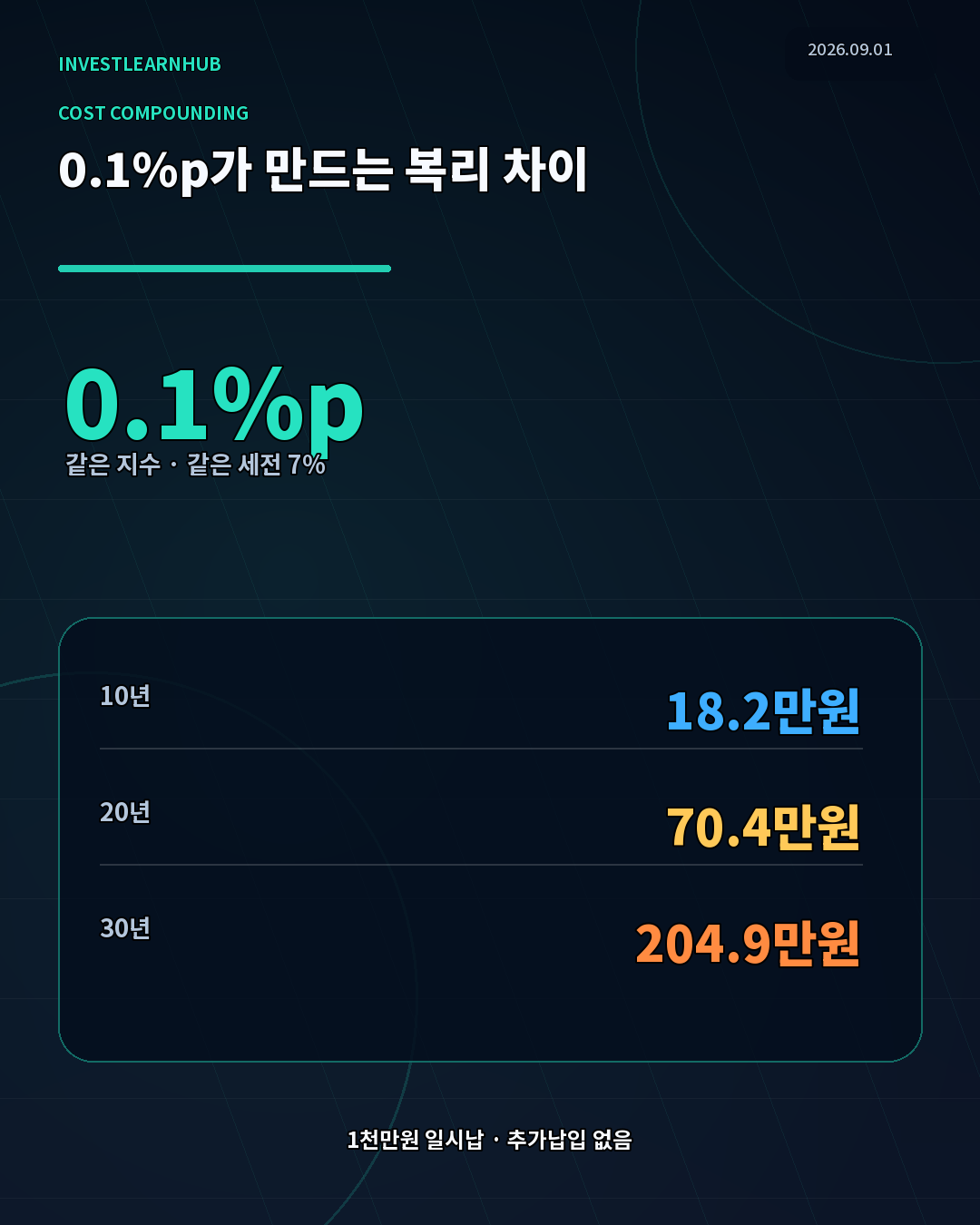 INVESTLEARNHUB

2026.09.01

COST COMPOUNDING

0.1%p가 만드는 복리 차이

0.1%p

같은 지수 · 같은 세전 7%

| 10년 | 18.2만원 |
|---|---|
| 20년 | 70.4만원 |
| 30년 | 204.9만원 |

1천만원 일시납 · 추가납입 없음