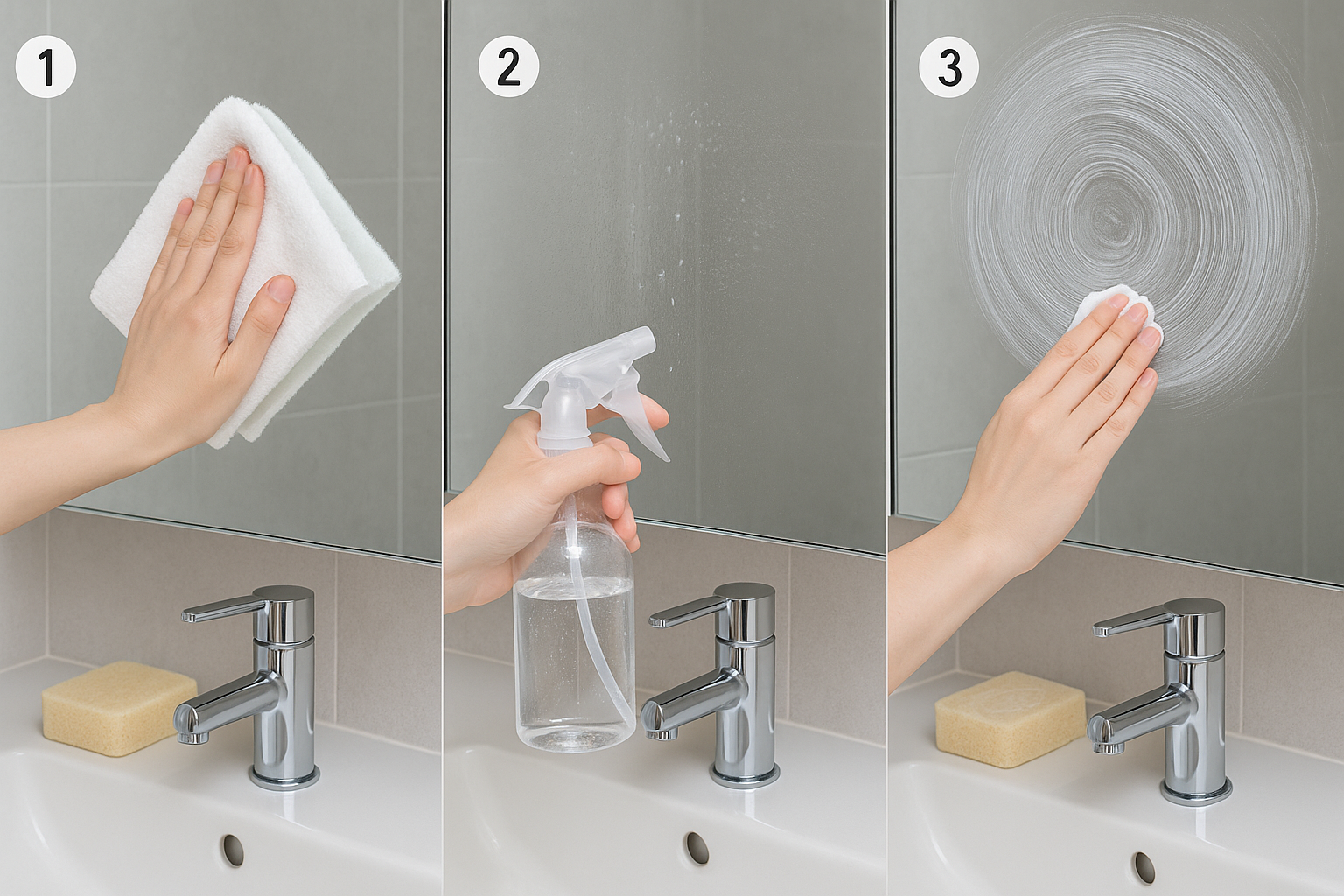 1

2

3