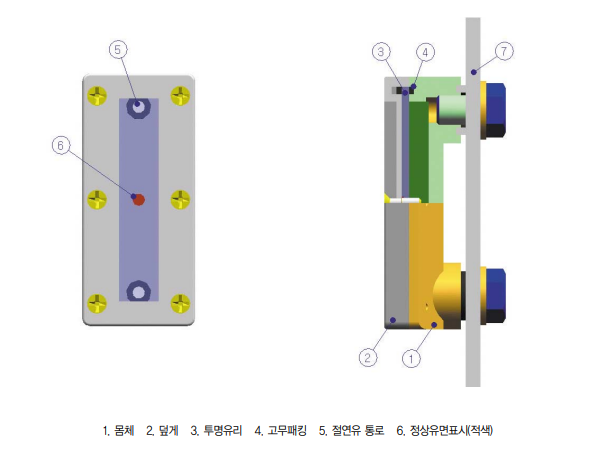 5

6

3

4

7

2

1

1. 몸체 2. 덮게 3. 투명유리 4. 고무패킹 5. 절연유 통로 6. 정상유면표시(적색)