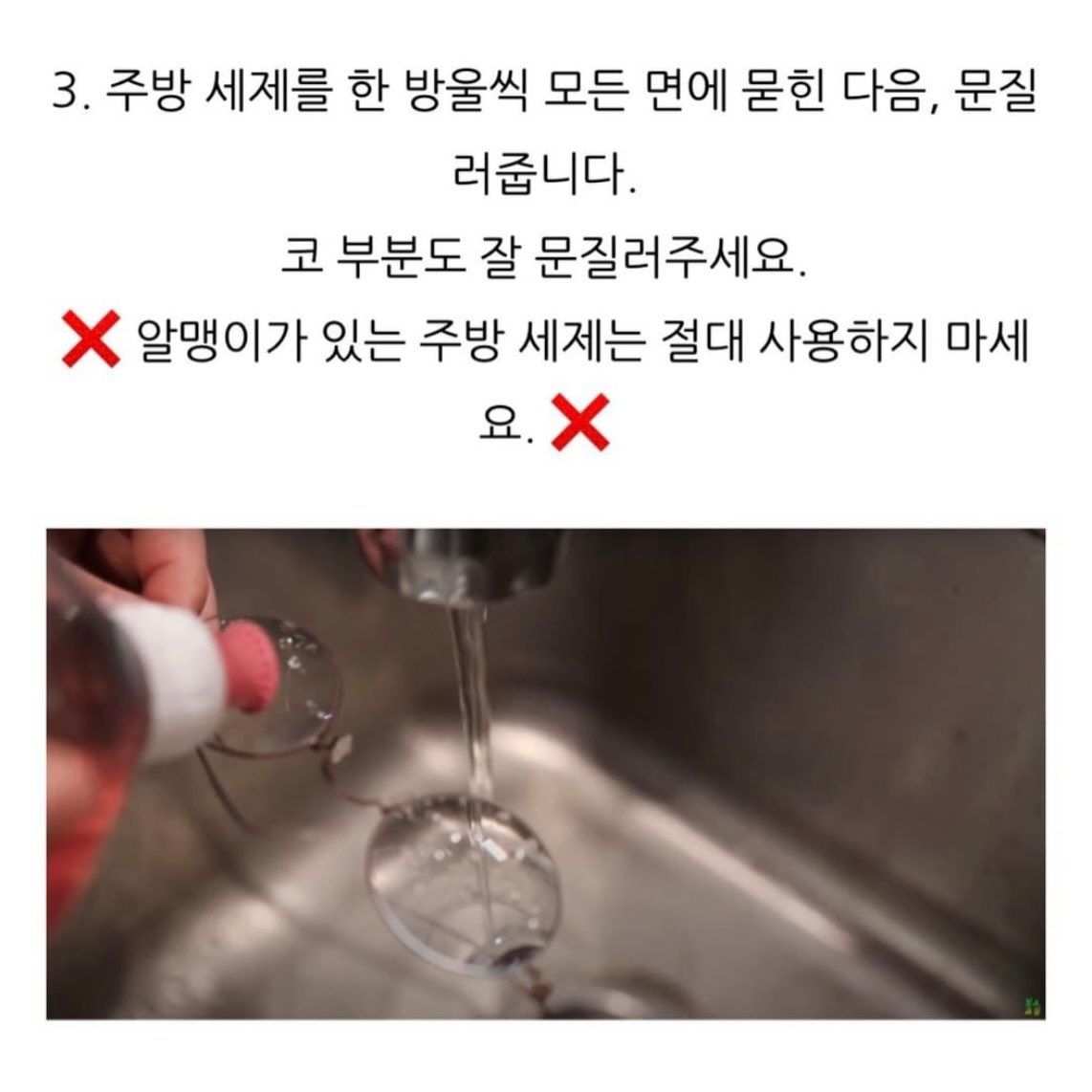 3. 주방 세제를 한 방울씩 모든 면에 묻힌 다음, 문질러줍니다.
코 부분도 잘 문질러주세요.
❌ 알맹이가 있는 주방 세제는 절대 사용하지 마세요. ❌