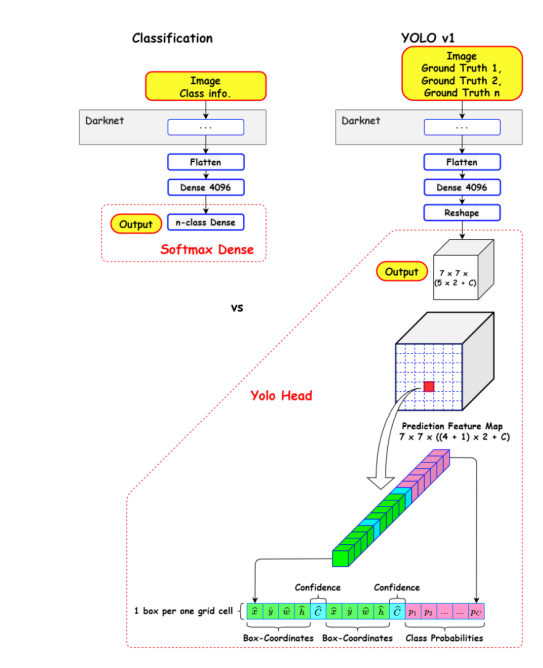 Classification

Image
Class info.

Darknet

...

Flatten

Dense 4096

Output

n-class Dense

Softmax Dense

vs

YOLO v1

Image
Ground Truth 1,
Ground Truth 2,
Ground Truth n

Darknet

...

Flatten

Dense 4096

Reshape

Output

7 x 7 x
(5 x 2 + C)

Yolo Head

Prediction Feature Map
7 x 7 x ((4 + 1) x 2 + C)

Confidence

Confidence

1 box per one grid cell

$\hat{x}$ $\hat{y}$ $\hat{w}$ $\hat{h}$ $\hat{C}$ $\hat{x}$ $\hat{y}$ $\hat{w}$ $\hat{h}$ $\hat{C}$ $p_1$ $p_2$ ... ... $p_C$

Box-Coordinates

Box-Coordinates

Class Probabilities