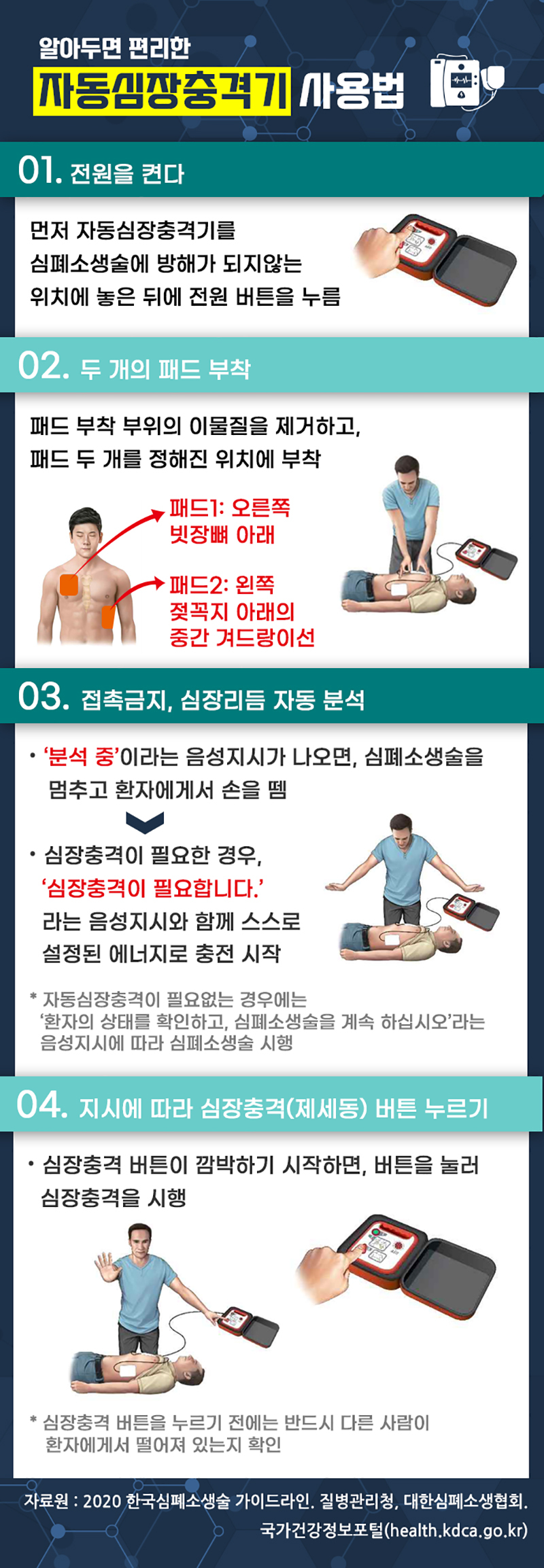 알아두면 편리한
자동심장충격기 사용법

01. 전원을 켠다

먼저 자동심장충격기를 심폐소생술에 방해가 되지않는 위치에 놓은 뒤에 전원 버튼을 누름

02. 두 개의 패드 부착

패드 부착 부위의 이물질을 제거하고, 패드 두 개를 정해진 위치에 부착

패드1: 오른쪽 빗장뼈 아래

패드2: 왼쪽 젖꼭지 아래의 중간 겨드랑이선

03. 접촉금지, 심장리듬 자동 분석

• '분석 중'이라는 음성지시가 나오면, 심폐소생술을 멈추고 환자에게서 손을 뗌

• 심장충격이 필요한 경우, '심장충격이 필요합니다.' 라는 음성지시와 함께 스스로 설정된 에너지로 충전 시작

* 자동심장충격이 필요없는 경우에는 '환자의 상태를 확인하고, 심폐소생술을 계속 하십시오'라는 음성지시에 따라 심폐소생술 시행

04. 지시에 따라 심장충격(제세동) 버튼 누르기

• 심장충격 버튼이 깜박하기 시작하면, 버튼을 눌러 심장충격을 시행

* 심장충격 버튼을 누르기 전에는 반드시 다른 사람이 환자에게서 떨어져 있는지 확인

자료원 : 2020 한국심폐소생술 가이드라인. 질병관리청, 대한심폐소생협회.
국가건강정보포털(health.kdca.go.kr)