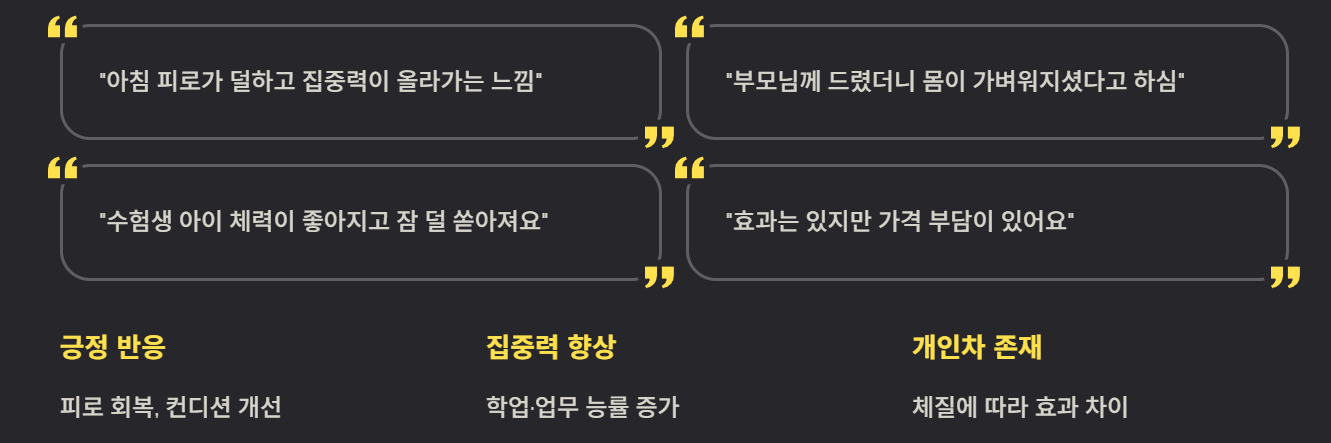 "아침 피로가 덜하고 집중력이 올라가는 느낌"

"부모님께 드렸더니 몸이 가벼워지셨다고 하심"

"수험생 아이 체력이 좋아지고 잠 덜 쏟아져요"

"효과는 있지만 가격 부담이 있어요"

긍정 반응

피로 회복, 컨디션 개선

집중력 향상

학업·업무 능률 증가

개인차 존재

체질에 따라 효과 차이