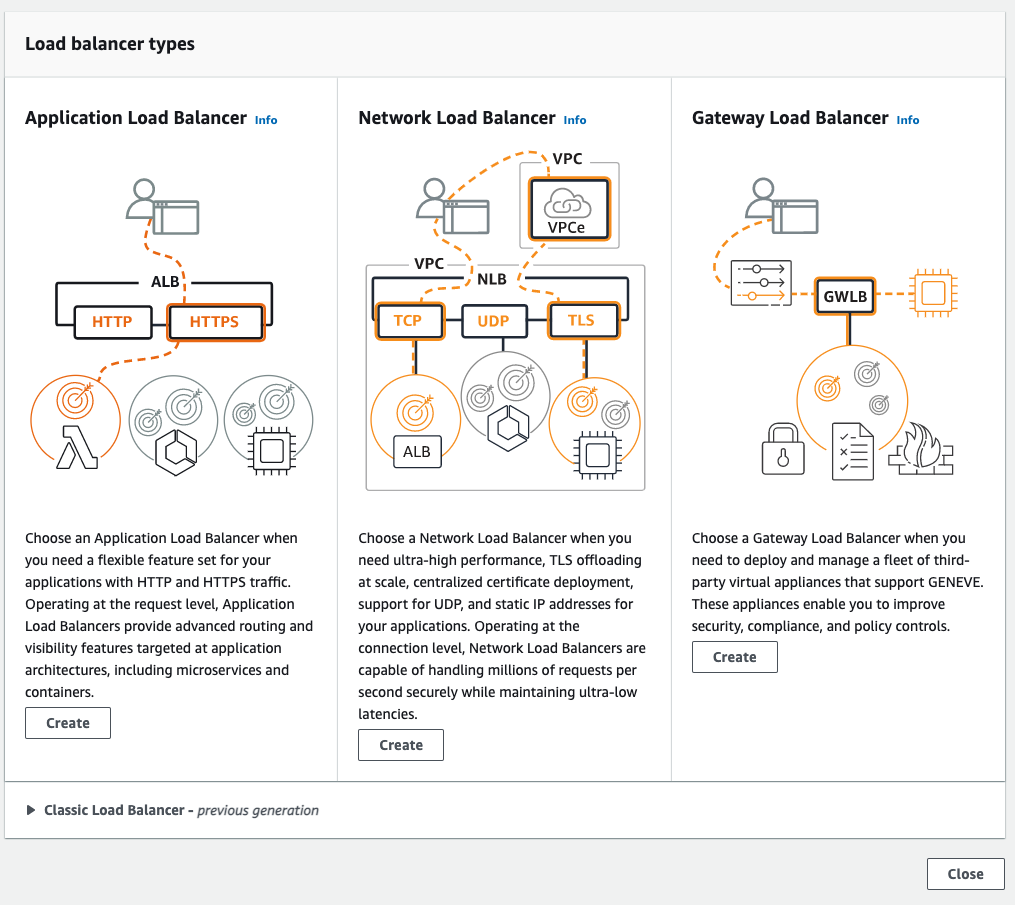 Load balancer types

Application Load Balancer Info

ALB

HTTP HTTPS

Choose an Application Load Balancer when you need a flexible feature set for your applications with HTTP and HTTPS traffic. Operating at the request level, Application Load Balancers provide advanced routing and visibility features targeted at application architectures, including microservices and containers.

Create

Network Load Balancer Info

VPC

VPCe

VPC NLB

TCP UDP TLS

ALB

Choose a Network Load Balancer when you need ultra-high performance, TLS offloading at scale, centralized certificate deployment, support for UDP, and static IP addresses for your applications. Operating at the connection level, Network Load Balancers are capable of handling millions of requests per second securely while maintaining ultra-low latencies.

Create

Gateway Load Balancer Info

GWLB

Choose a Gateway Load Balancer when you need to deploy and manage a fleet of third-party virtual appliances that support GENEVE. These appliances enable you to improve security, compliance, and policy controls.

Create

Classic Load Balancer - previous generation

Close