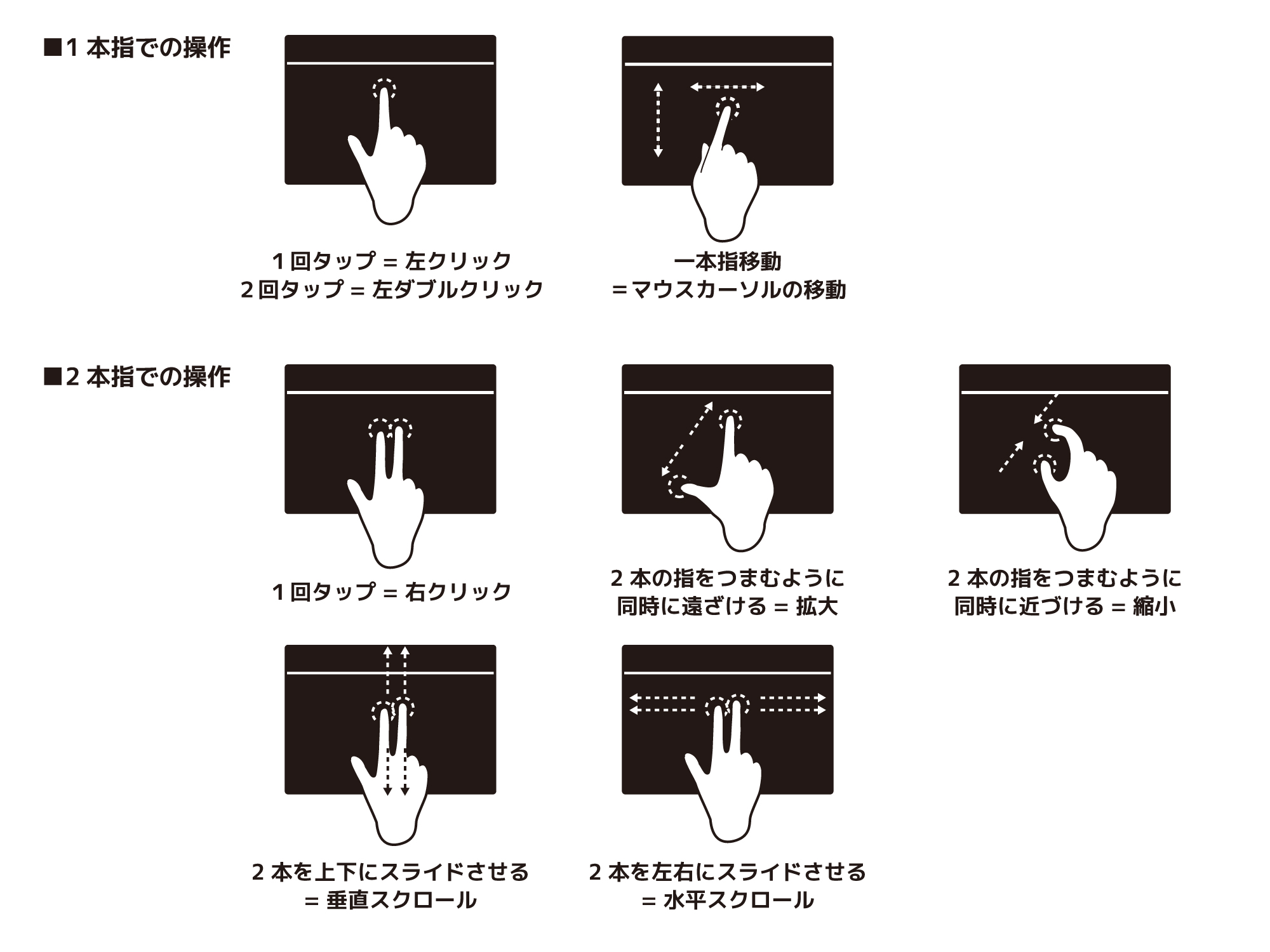 ■1 本指での操作

1 回タップ = 左クリック
2 回タップ = 左ダブルクリック

一本指移動
= マウスカーソルの移動

■2 本指での操作

1 回タップ = 右クリック

2 本の指をつまむように
同時に遠ざける = 拡大

2 本の指をつまむように
同時に近づける = 縮小

2 本を上下にスライドさせる
= 垂直スクロール

2 本を左右にスライドさせる
= 水平スクロール