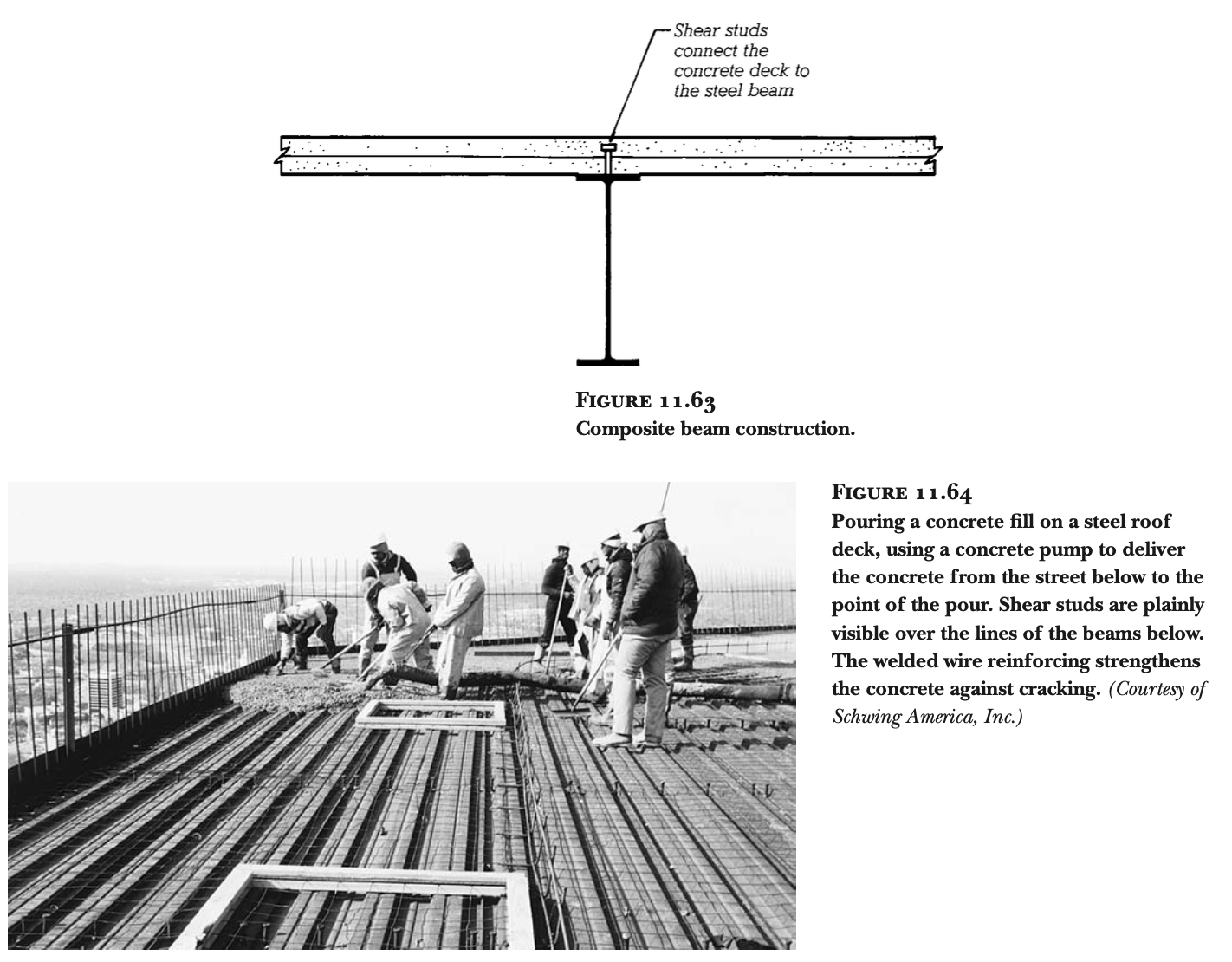 Shear studs connect the concrete deck to the steel beam

FIGURE 11.63
Composite beam construction.

FIGURE 11.64
Pouring a concrete fill on a steel roof deck, using a concrete pump to deliver the concrete from the street below to the point of the pour. Shear studs are plainly visible over the lines of the beams below. The welded wire reinforcing strengthens the concrete against cracking. (Courtesy of Schwing America, Inc.)