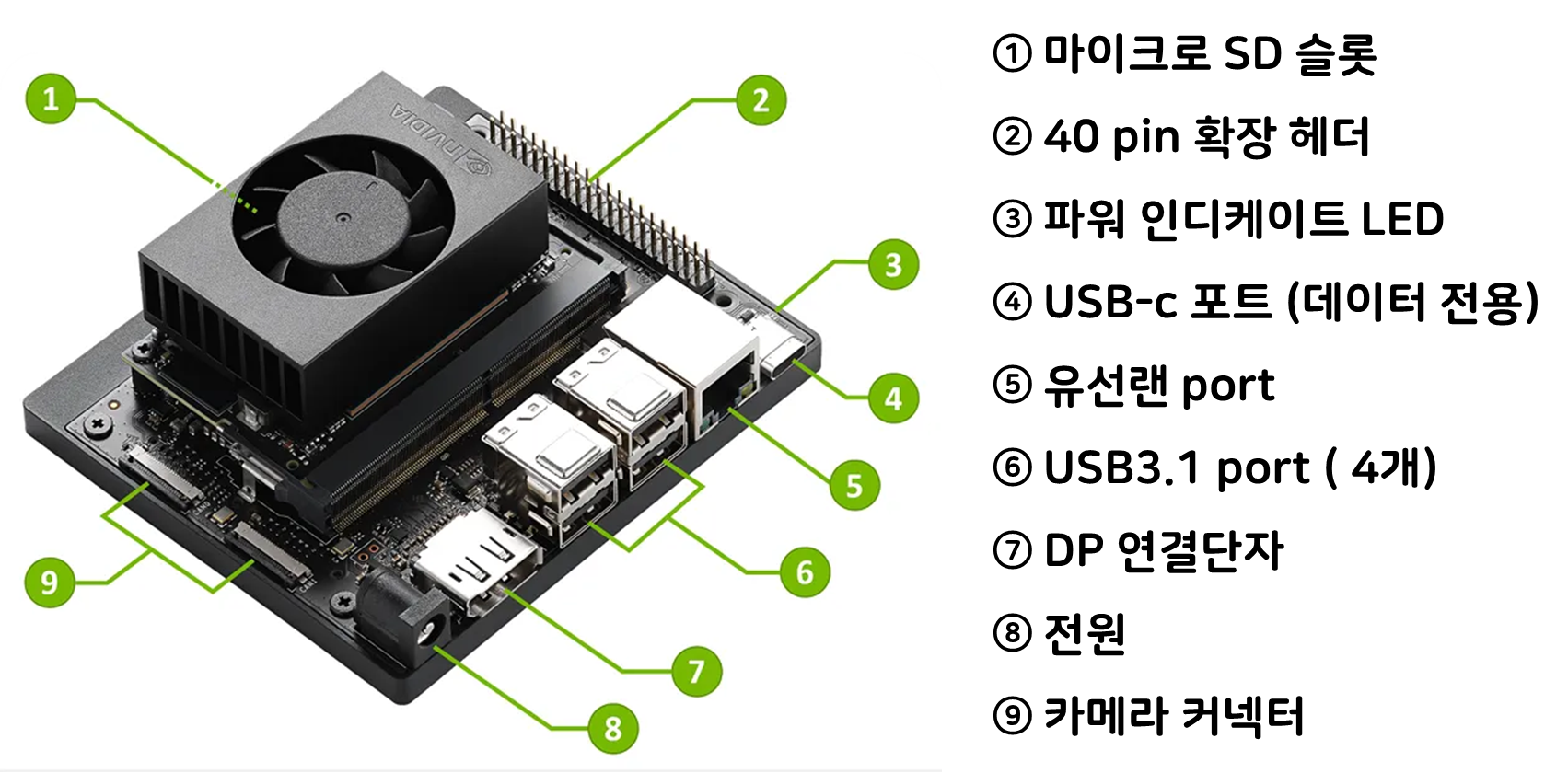 1
2
3
4
5
6
7
8
9
NVIDIA

① 마이크로 SD 슬롯
② 40 pin 확장 헤더
③ 파워 인디케이트 LED
④ USB-c 포트 (데이터 전용)
⑤ 유선랜 port
⑥ USB3.1 port ( 4개)
⑦ DP 연결단자
⑧ 전원
⑨ 카메라 커넥터