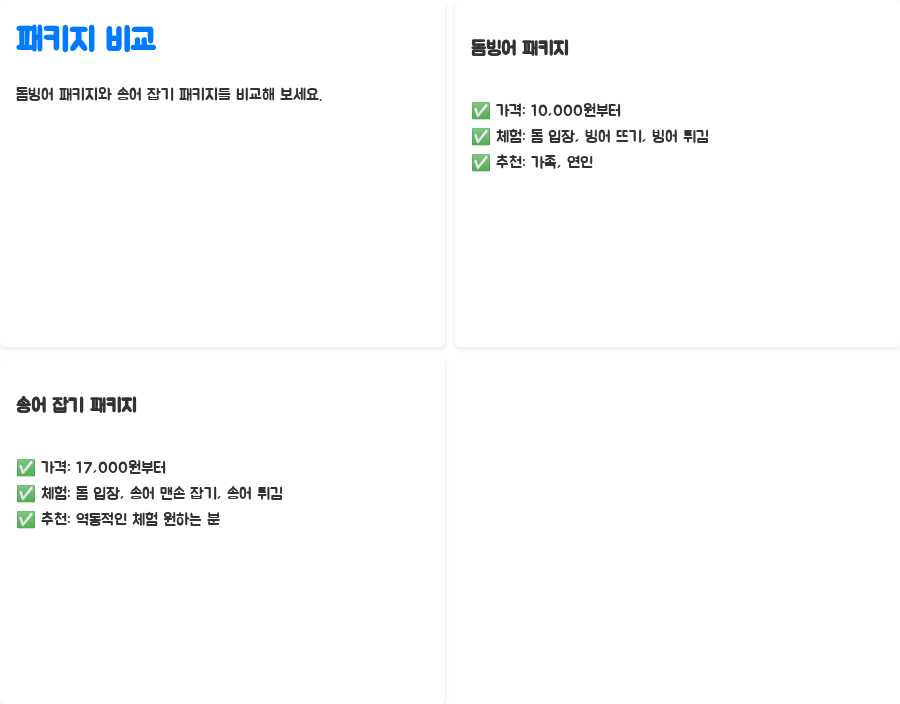 패키지 비교

돔빙어 패키지와 송어 잡기 패키지를 비교해 보세요.

돔빙어 패키지

✅ 가격: 10,000원부터
✅ 체험: 돔 입장, 빙어 뜨기, 빙어 튀김
✅ 추천: 가족, 연인

송어 잡기 패키지

✅ 가격: 17,000원부터
✅ 체험: 돔 입장, 송어 맨손 잡기, 송어 튀김
✅ 추천: 역동적인 체험 원하는 분