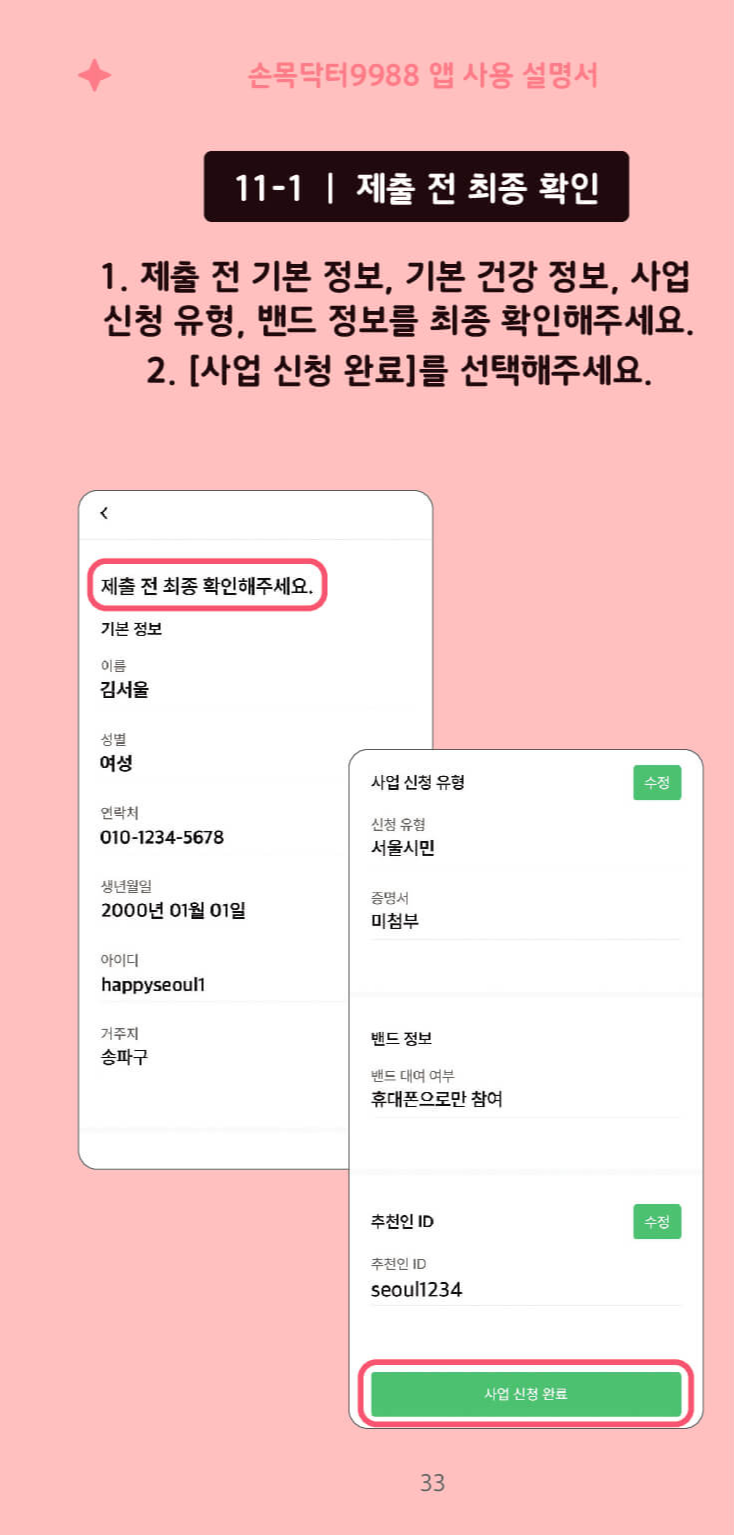 손목닥터9988 앱 사용 설명서

11-1 | 제출 전 최종 확인

1. 제출 전 기본 정보, 기본 건강 정보, 사업 신청 유형, 밴드 정보를 최종 확인해주세요.
2. [사업 신청 완료]를 선택해주세요.

<

제출 전 최종 확인해주세요.

기본 정보

이름
김서울

성별
여성

연락처
010-1234-5678

생년월일
2000년 01월 01일

아이디
happyseoul1

거주지
송파구

사업 신청 유형
수정

신청 유형
서울시민

증명서
미첨부

밴드 정보

밴드 대여 여부
휴대폰으로만 참여

추천인 ID
수정

추천인 ID
seoul1234

사업 신청 완료

33