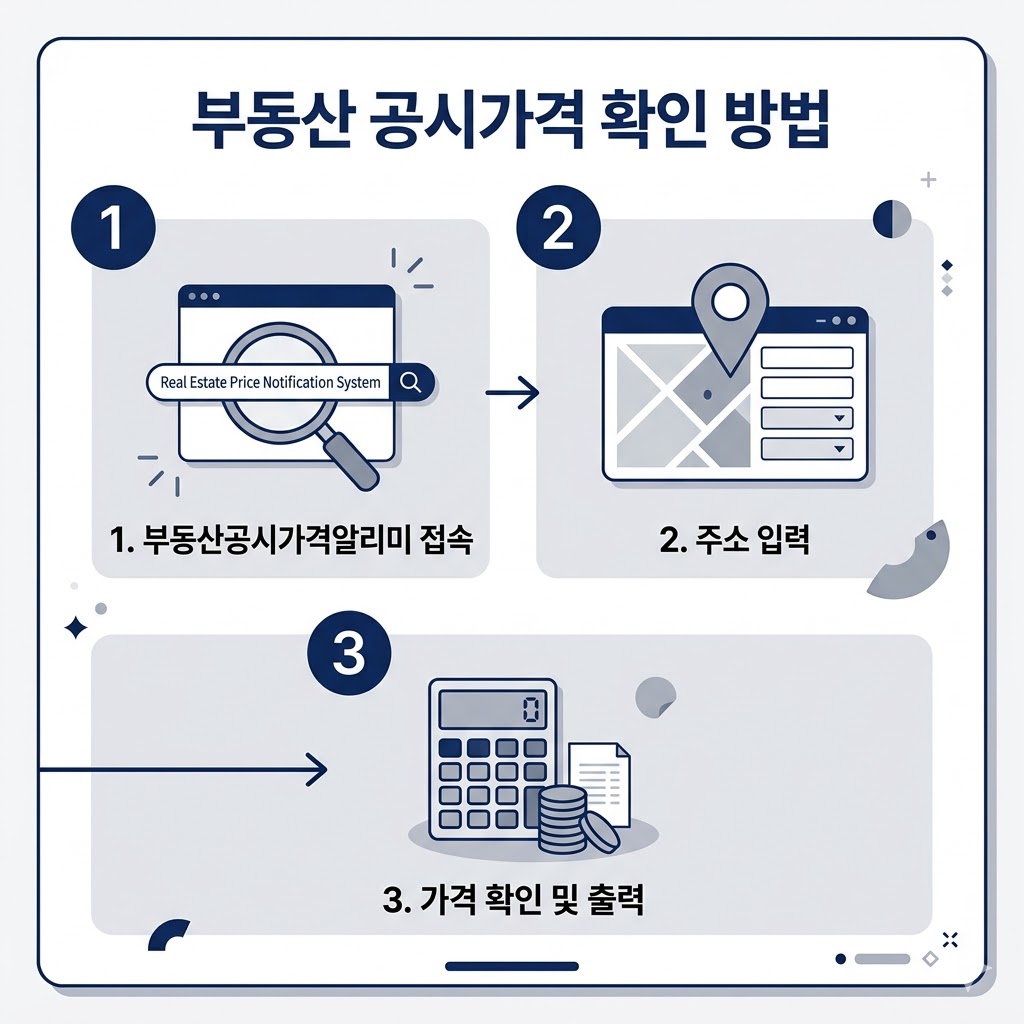 부동산 공시가격 확인 방법

1

Real Estate Price Notification System

1. 부동산공시가격알리미 접속

2

2. 주소 입력

3

0

3. 가격 확인 및 출력