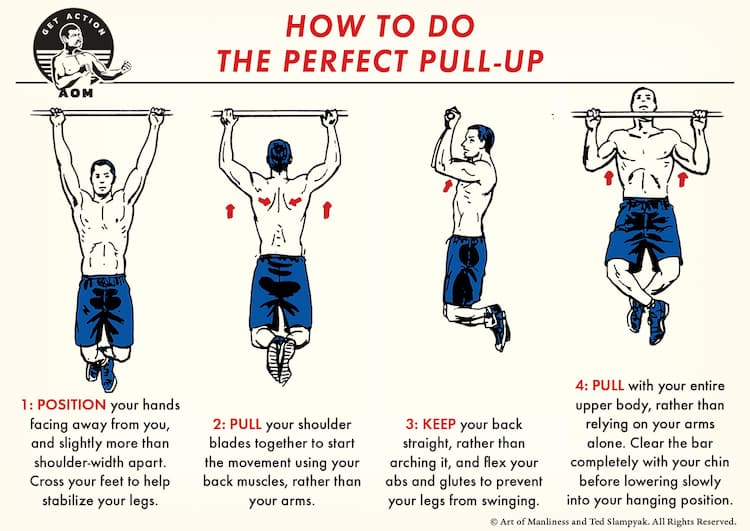 GET ACTION
AOM

HOW TO DO
THE PERFECT PULL-UP

1: POSITION your hands facing away from you, and slightly more than shoulder-width apart. Cross your feet to help stabilize your legs.

2: PULL your shoulder blades together to start the movement using your back muscles, rather than your arms.

3: KEEP your back straight, rather than arching it, and flex your abs and glutes to prevent your legs from swinging.

4: PULL with your entire upper body, rather than relying on your arms alone. Clear the bar completely with your chin before lowering slowly into your hanging position.

© Art of Manliness and Ted Slampyak. All Rights Reserved.