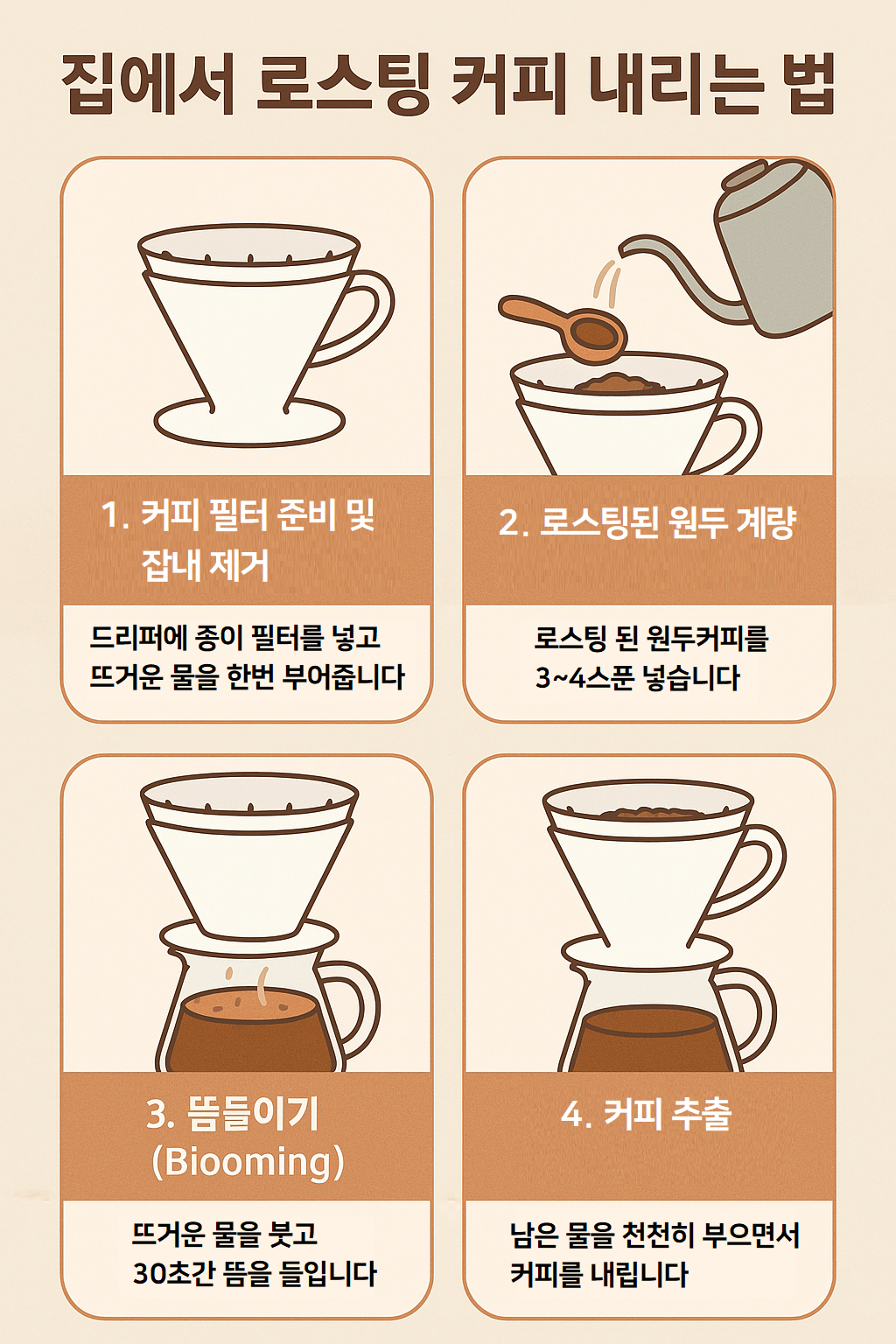 집에서 로스팅 커피 내리는 법

1. 커피 필터 준비 및 잡내 제거

드리퍼에 종이 필터를 넣고 뜨거운 물을 한번 부어줍니다

2. 로스팅된 원두 계량

로스팅 된 원두커피를 3~4스푼 넣습니다

3. 뜸들이기 (Biooming)

뜨거운 물을 붓고 30초간 뜸을 들입니다

4. 커피 추출

남은 물을 천천히 부으면서 커피를 내립니다