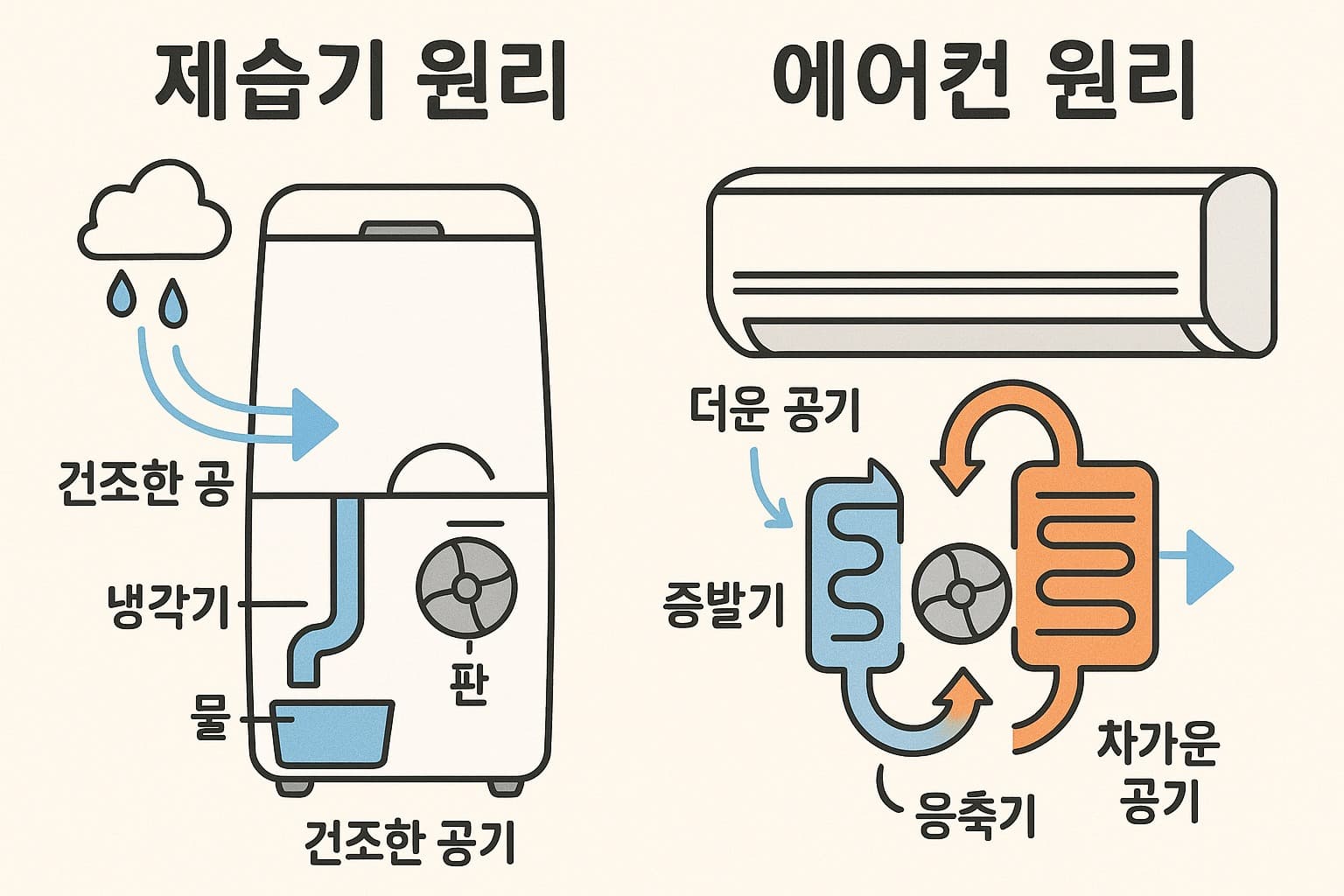 제습기 원리

건조한 공

냉각기

물

판

건조한 공기

에어컨 원리

더운 공기

증발기

응축기

차가운 공기