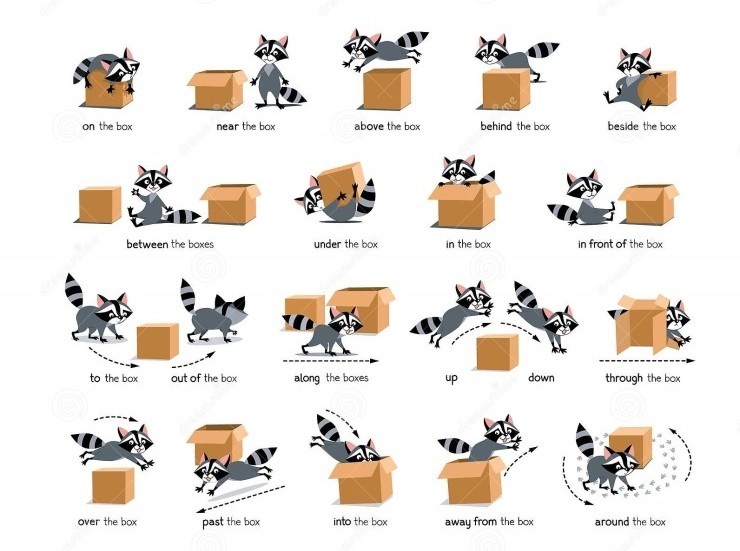 on the box

near the box

above the box

behind the box

beside the box

between the boxes

under the box

in the box

in front of the box

to the box

out of the box

along the boxes

up

down

through the box

over the box

past the box

into the box

away from the box

around the box