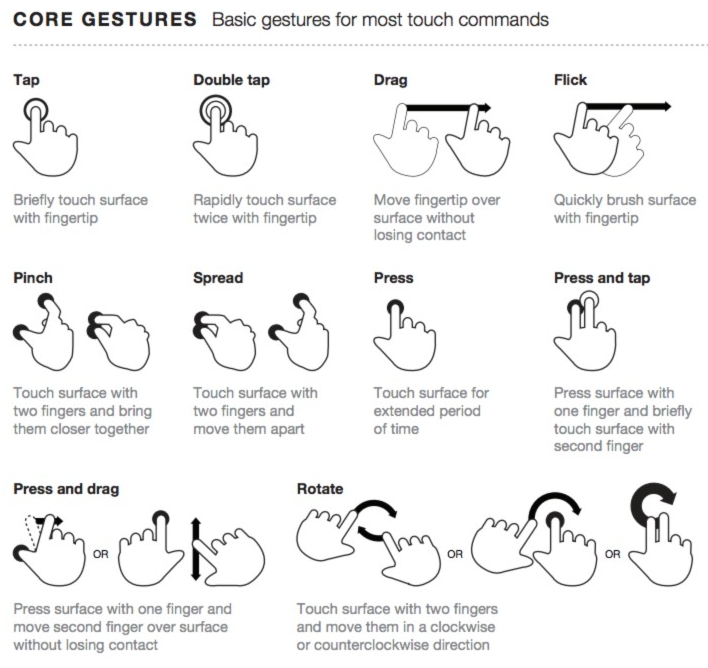 CORE GESTURES Basic gestures for most touch commands

Tap

Briefly touch surface with fingertip

Double tap

Rapidly touch surface twice with fingertip

Drag

Move fingertip over surface without losing contact

Flick

Quickly brush surface with fingertip

Pinch

Touch surface with two fingers and bring them closer together

Spread

Touch surface with two fingers and move them apart

Press

Touch surface for extended period of time

Press and tap

Press surface with one finger and briefly touch surface with second finger

Press and drag

OR

Press surface with one finger and move second finger over surface without losing contact

Rotate

OR

OR

Touch surface with two fingers and move them in a clockwise or counterclockwise direction