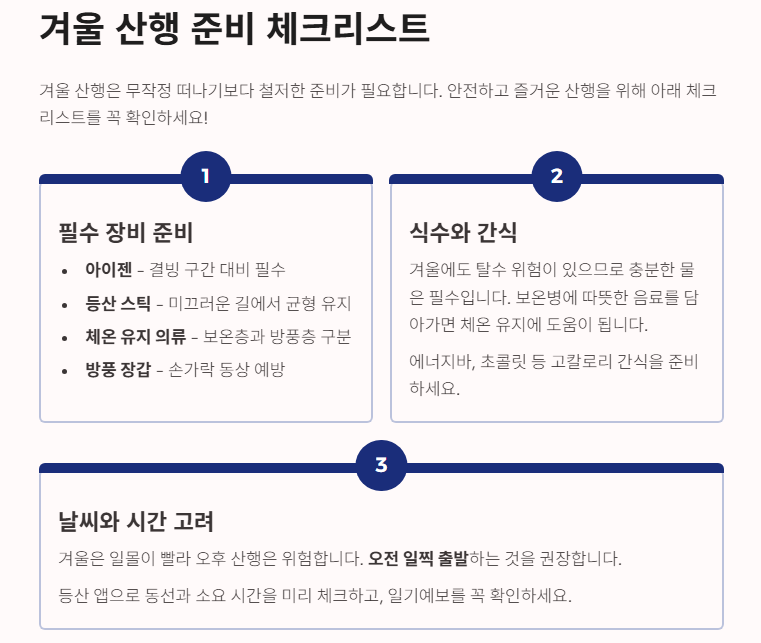 겨울 산행 준비 체크리스트

겨울 산행은 무작정 떠나기보다 철저한 준비가 필요합니다. 안전하고 즐거운 산행을 위해 아래 체크리스트를 꼭 확인하세요!

1

필수 장비 준비

• 아이젠 – 결빙 구간 대비 필수
• 등산 스틱 – 미끄러운 길에서 균형 유지
• 체온 유지 의류 – 보온층과 방풍층 구분
• 방풍 장갑 – 손가락 동상 예방

2

식수와 간식

겨울에도 탈수 위험이 있으므로 충분한 물은 필수입니다. 보온병에 따뜻한 음료를 담아가면 체온 유지에 도움이 됩니다.

에너지바, 초콜릿 등 고칼로리 간식을 준비하세요.

3

날씨와 시간 고려

겨울은 일몰이 빨라 오후 산행은 위험합니다. 오전 일찍 출발하는 것을 권장합니다.

등산 앱으로 동선과 소요 시간을 미리 체크하고, 일기예보를 꼭 확인하세요.