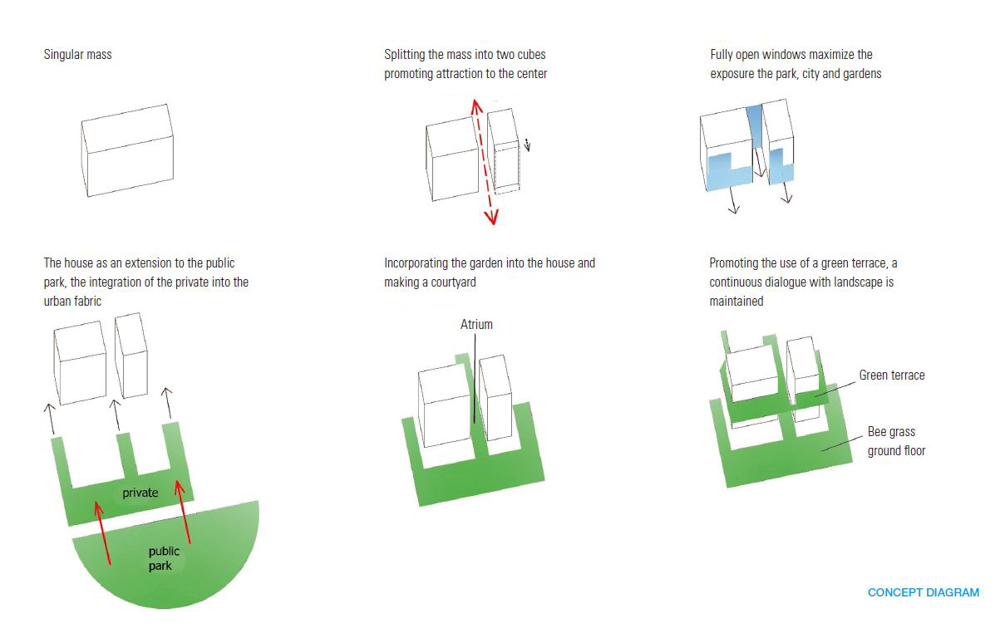 Singular mass

Splitting the mass into two cubes promoting attraction to the center

Fully open windows maximize the exposure the park, city and gardens

The house as an extension to the public park, the integration of the private into the urban fabric

private

public park

Incorporating the garden into the house and making a courtyard

Atrium

Promoting the use of a green terrace, a continuous dialogue with landscape is maintained

Green terrace

Bee grass ground floor

CONCEPT DIAGRAM