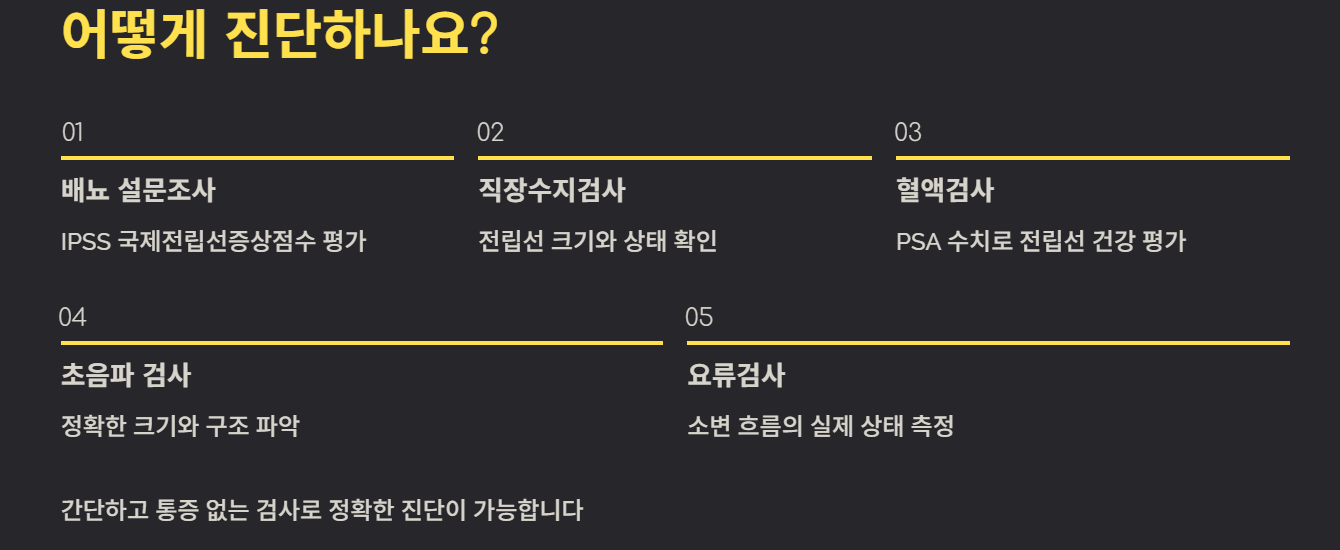 어떻게 진단하나요?

01

배뇨 설문조사

IPSS 국제전립선증상점수 평가

02

직장수지검사

전립선 크기와 상태 확인

03

혈액검사

PSA 수치로 전립선 건강 평가

04

초음파 검사

정확한 크기와 구조 파악

05

요류검사

소변 흐름의 실제 상태 측정

간단하고 통증 없는 검사로 정확한 진단이 가능합니다