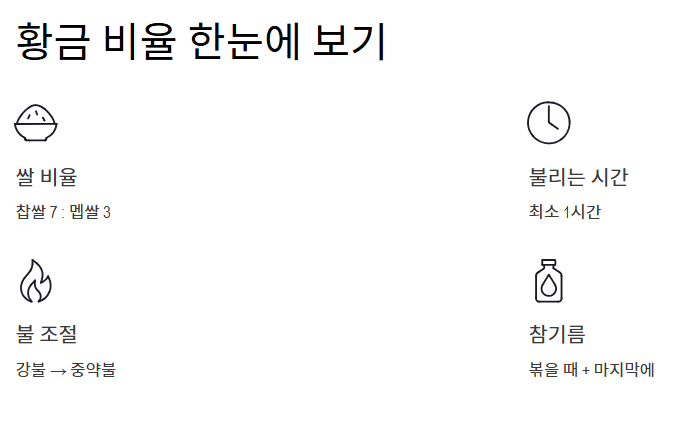 황금 비율 한눈에 보기

쌀 비율

찹쌀 7 : 멥쌀 3

불리는 시간

최소 1시간

불 조절

강불 → 중약불

참기름

볶을 때 + 마지막에