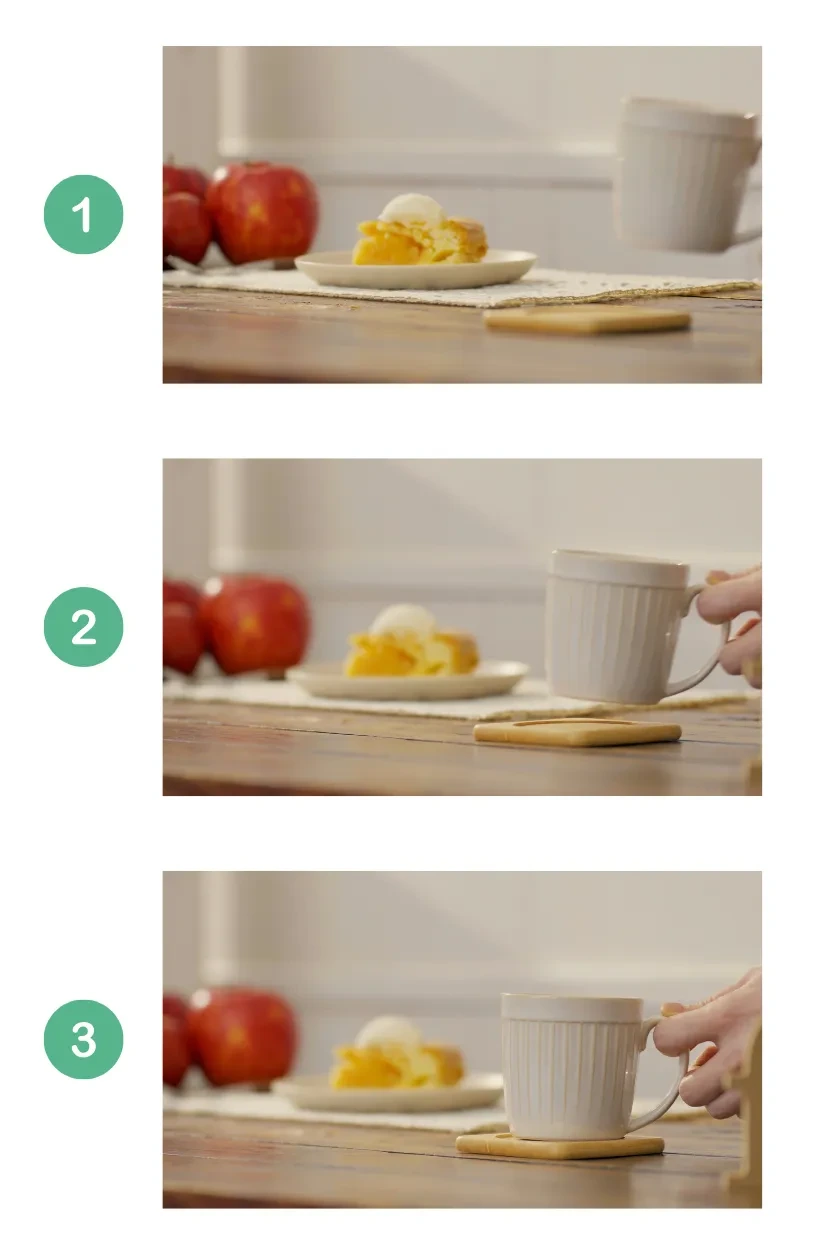 1

2

3