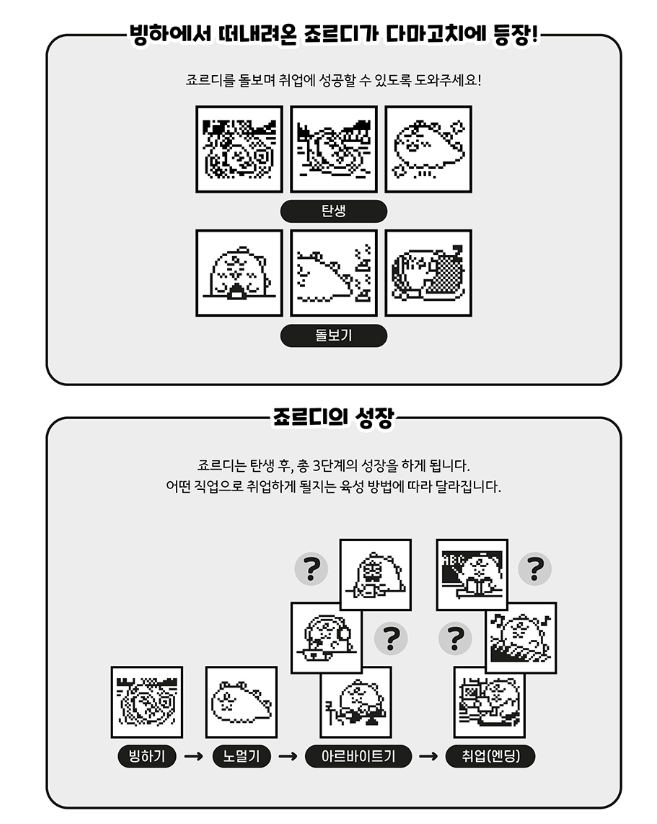 빙하에서 떠내려온 죠르디가 다마고치에 등장!

죠르디를 돌보며 취업에 성공할 수 있도록 도와주세요!

탄생

돌보기

죠르디의 성장

죠르디는 탄생 후, 총 3단계의 성장을 하게 됩니다.
어떤 직업으로 취업하게 될지는 육성 방법에 따라 달라집니다.

?

ABC

?

?

?

빙하기 → 노멀기 → 아르바이트기 → 취업(엔딩)